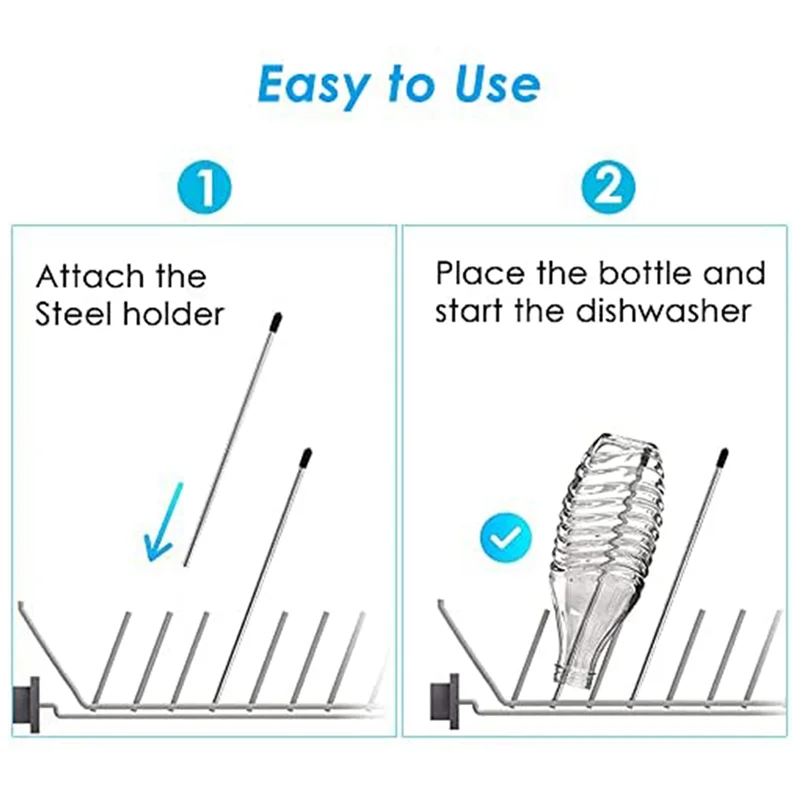 Easy to Use

1

Attach the Steel holder

2

Place the bottle and start the dishwasher