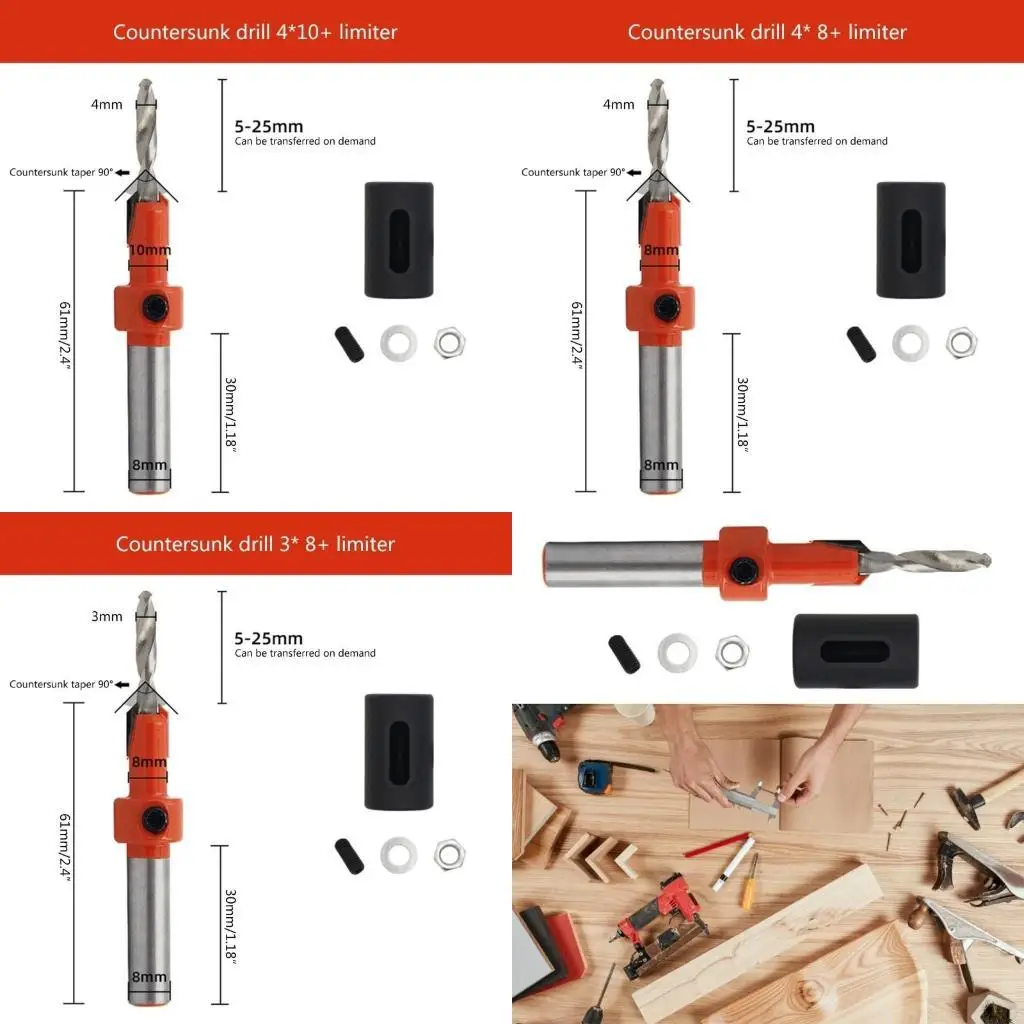 Countersunk drill 4*10+ limiter

4mm

5-25mm
Can be transferred on demand

Countersunk taper 90°

10mm

61mm/2.4"

30mm/1.18"

8mm

Countersunk drill 4* 8+ limiter

4mm

5-25mm
Can be transferred on demand

Countersunk taper 90°

8mm

61mm/2.4"

30mm/1.18"

8mm

Countersunk drill 3* 8+ limiter

3mm

5-25mm
Can be transferred on demand

Countersunk taper 90°

8mm

61mm/2.4"

30mm/1.18"

8mm