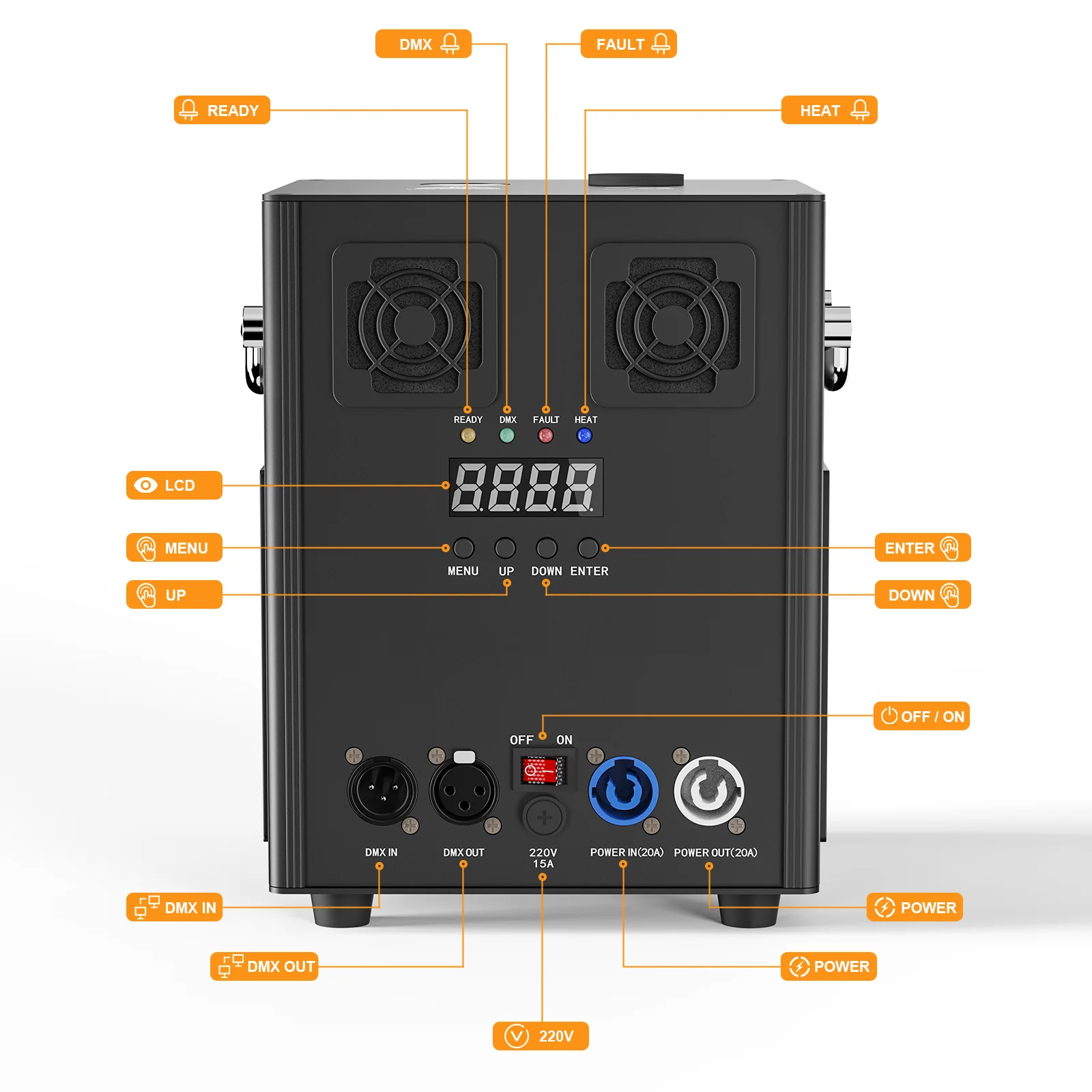 DMX

FAULT

READY

HEAT

READY DMX FAULT HEAT

LCD

8888

MENU

ENTER

MENU UP DOWN ENTER

UP

DOWN

OFF / ON

OFF ON

DMX IN

DMX OUT

220V 15A

POWER IN(20A)

POWER OUT(20A)

DMX IN

POWER

DMX OUT

POWER

220V