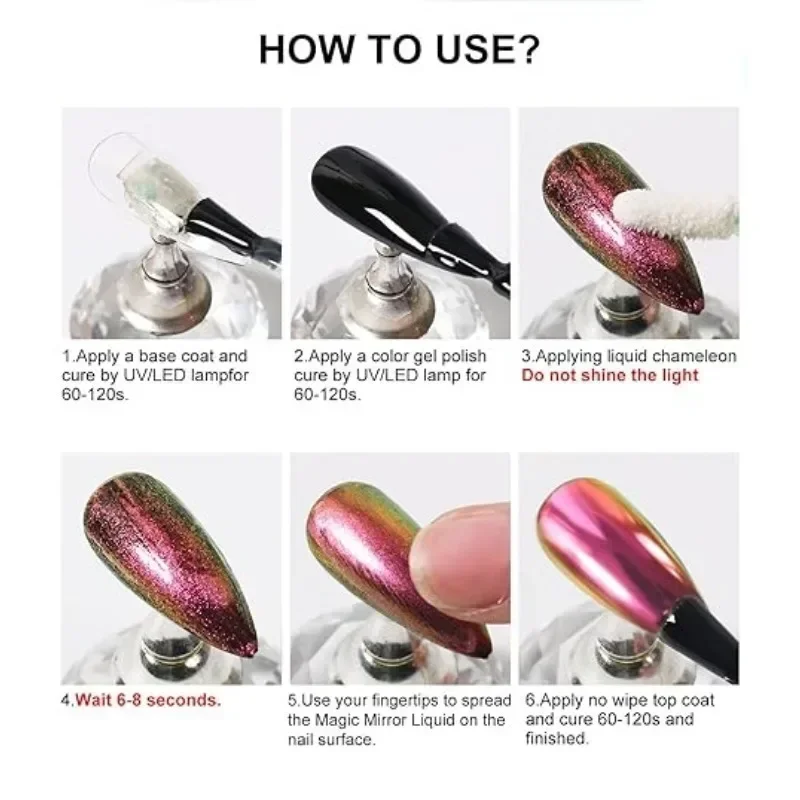 HOW TO USE?

1.Apply a base coat and cure by UV/LED lampfor 60-120s.

2.Apply a color gel polish cure by UV/LED lamp for 60-120s.

3.Applying liquid chameleon
Do not shine the light

4.Wait 6-8 seconds.

5.Use your fingertips to spread the Magic Mirror Liquid on the nail surface.

6.Apply no wipe top coat and cure 60-120s and finished.