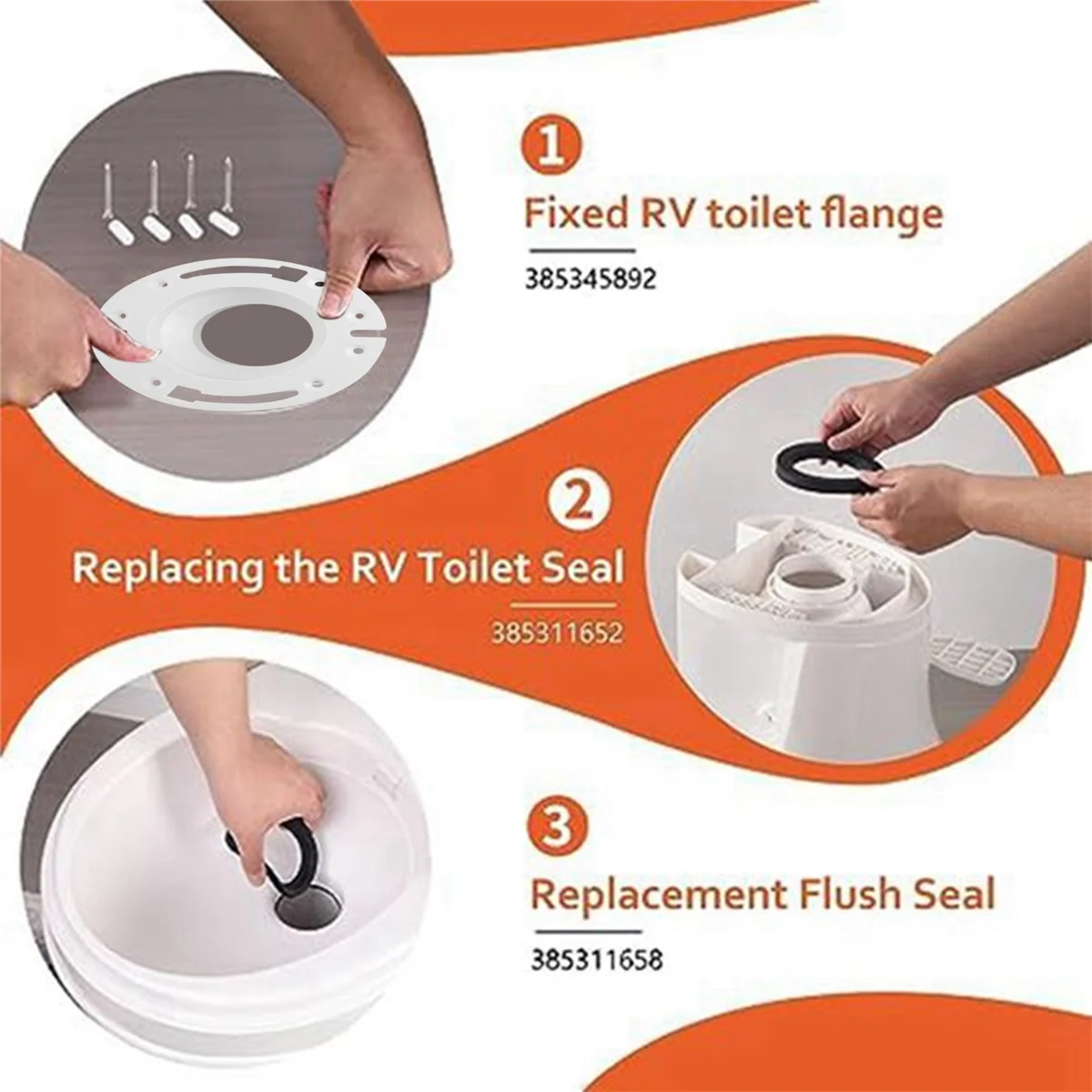 1

Fixed RV toilet flange

385345892

2

Replacing the RV Toilet Seal

385311652

3

Replacement Flush Seal

385311658