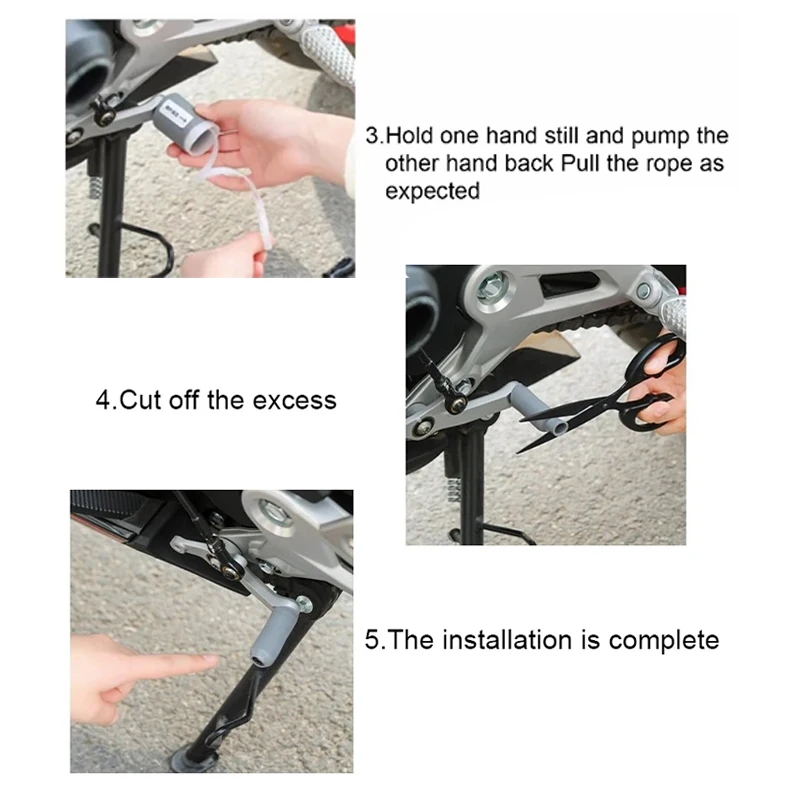 3.Hold one hand still and pump the other hand back Pull the rope as expected

4.Cut off the excess

5.The installation is complete