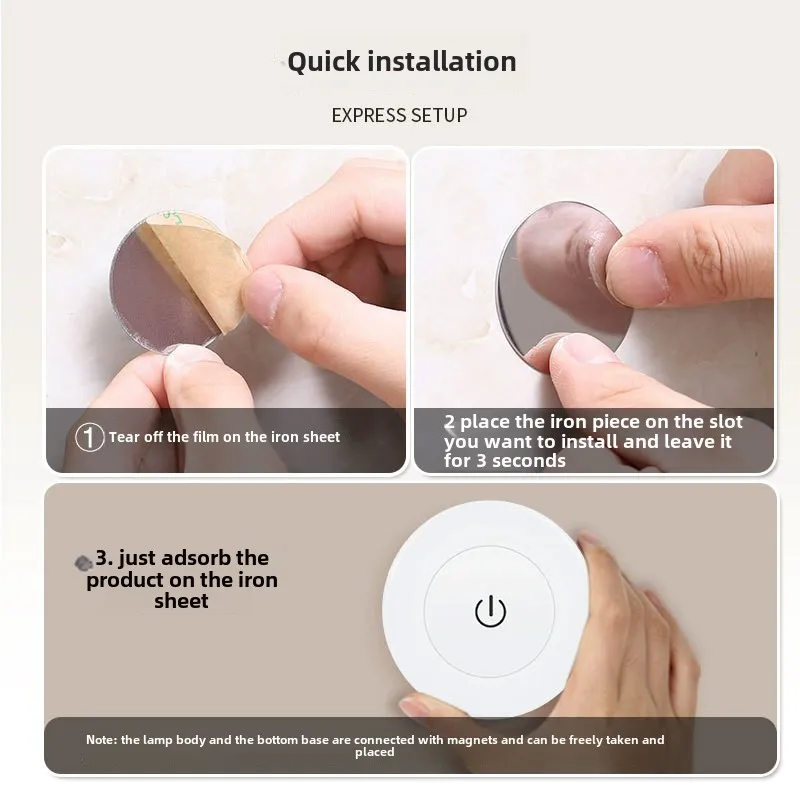 Quick installation

EXPRESS SETUP

① Tear off the film on the iron sheet

2 place the iron piece on the slot you want to install and leave it for 3 seconds

3. just adsorb the product on the iron sheet

Note: the lamp body and the bottom base are connected with magnets and can be freely taken and placed