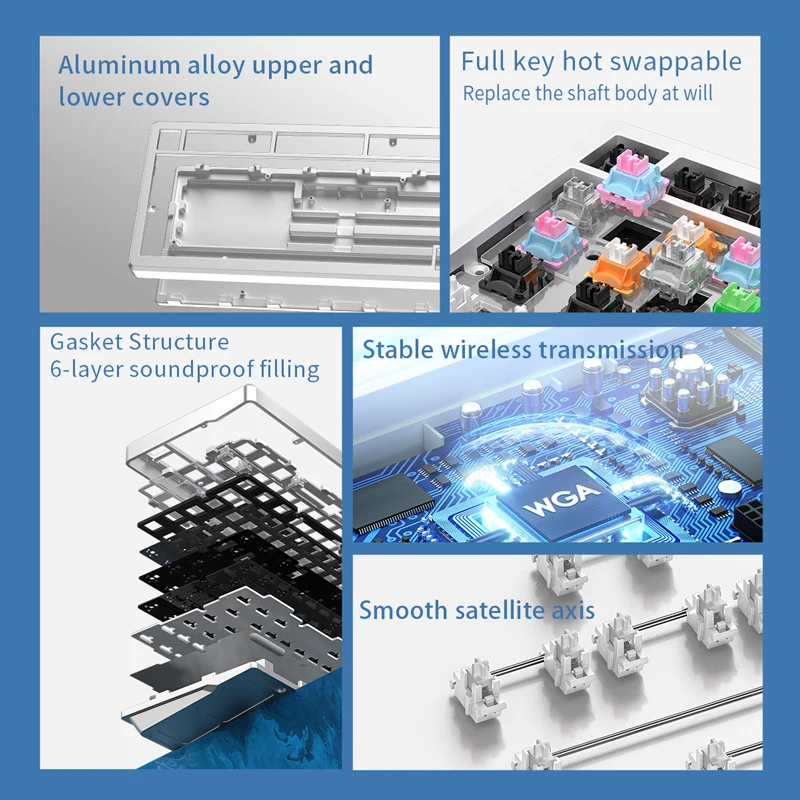 Aluminum alloy upper and lower covers

Full key hot swappable
Replace the shaft body at will

Gasket Structure
6-layer soundproof filling

Stable wireless transmission

WGA

Smooth satellite axis