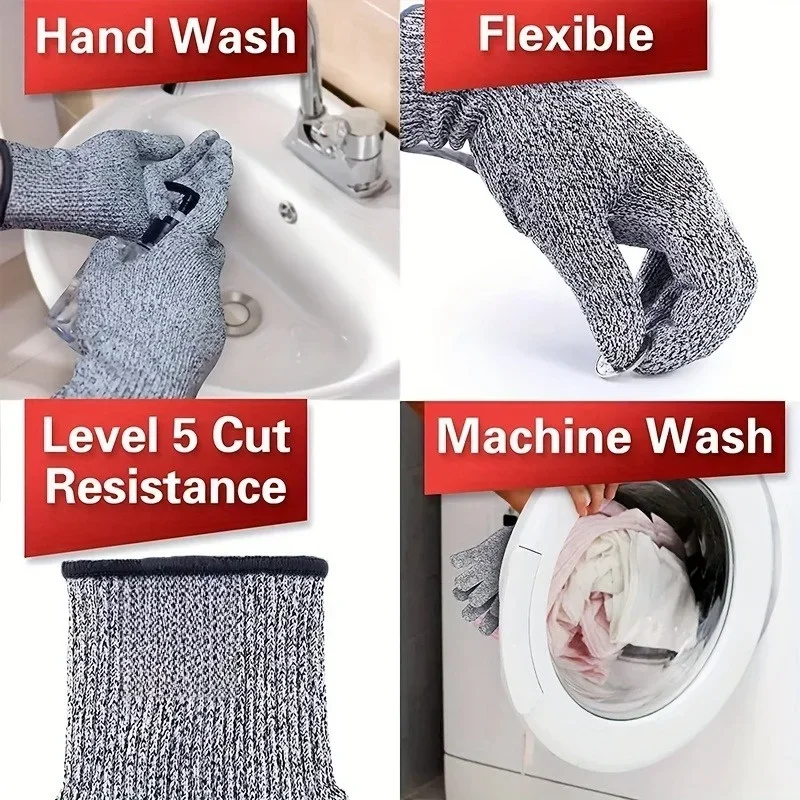 Hand Wash

Flexible

Level 5 Cut Resistance

Machine Wash