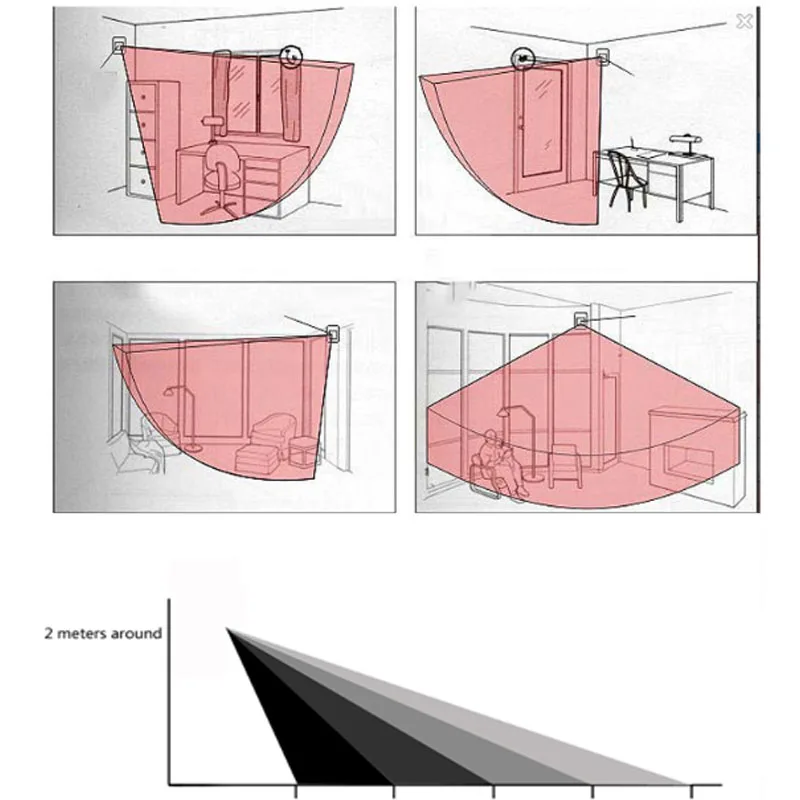 2 meters around