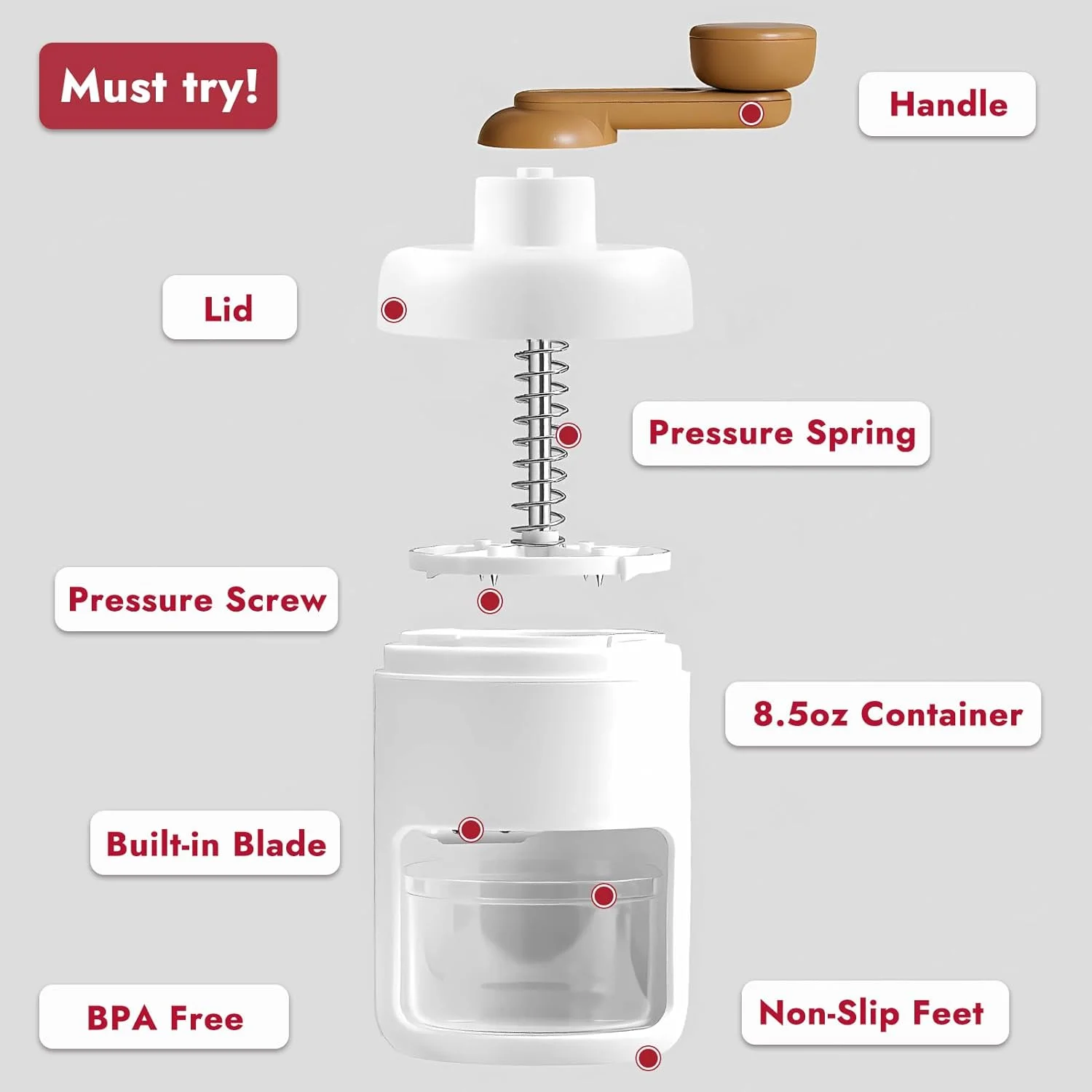 Must try!

Handle

Lid

Pressure Spring

Pressure Screw

8.5oz Container

Built-in Blade

BPA Free

Non-Slip Feet