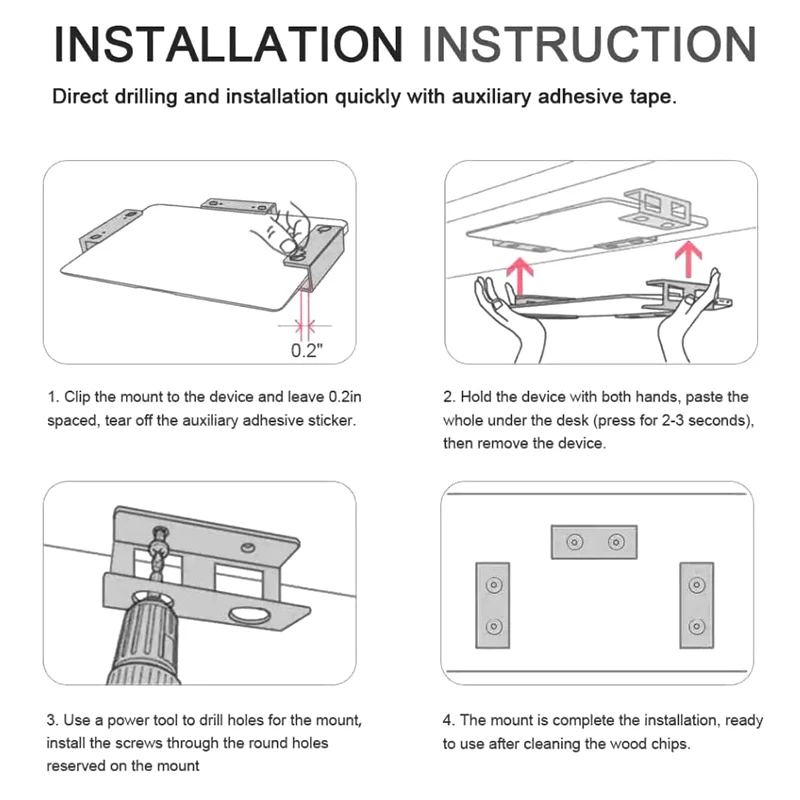 INSTALLATION INSTRUCTION

Direct drilling and installation quickly with auxiliary adhesive tape.

0.2"

1. Clip the mount to the device and leave 0.2in spaced, tear off the auxiliary adhesive sticker.

2. Hold the device with both hands, paste the whole under the desk (press for 2-3 seconds), then remove the device.

3. Use a power tool to drill holes for the mount, install the screws through the round holes reserved on the mount

4. The mount is complete the installation, ready to use after cleaning the wood chips.