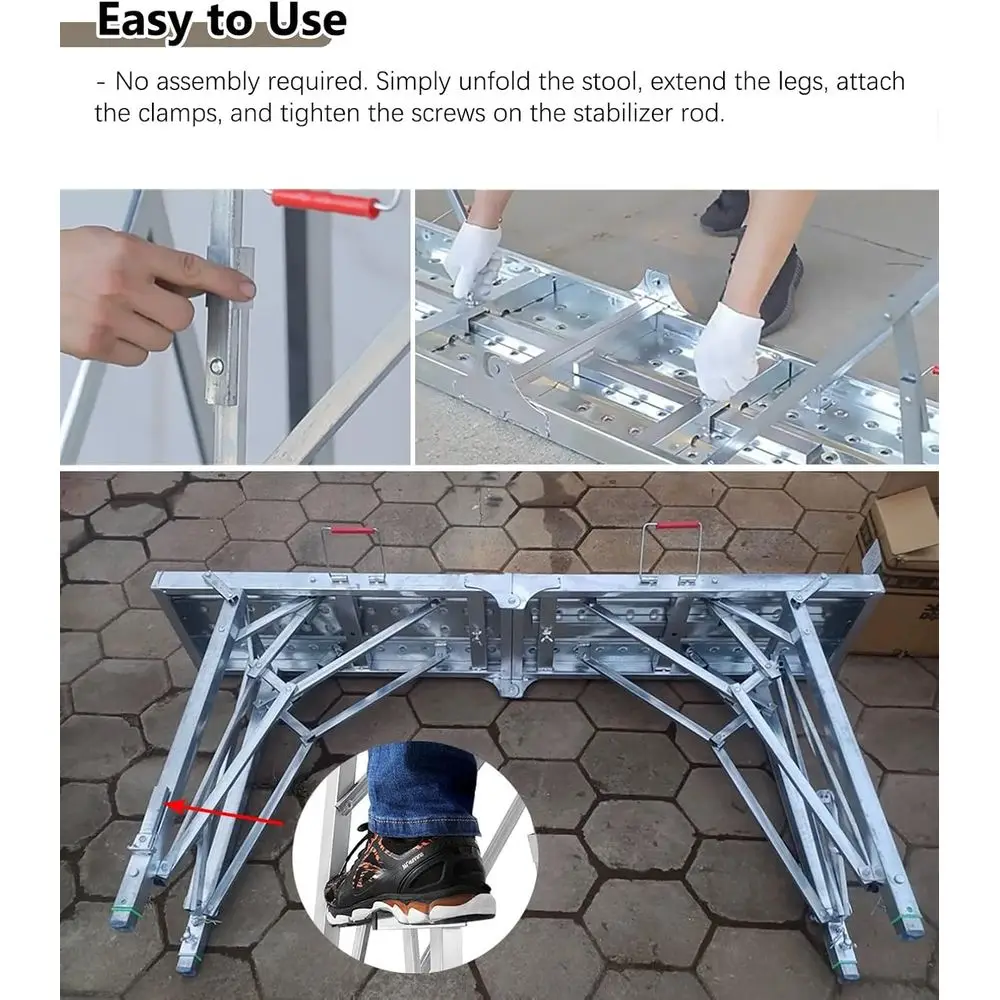 Easy to Use

- No assembly required. Simply unfold the stool, extend the legs, attach the clamps, and tighten the screws on the stabilizer rod.