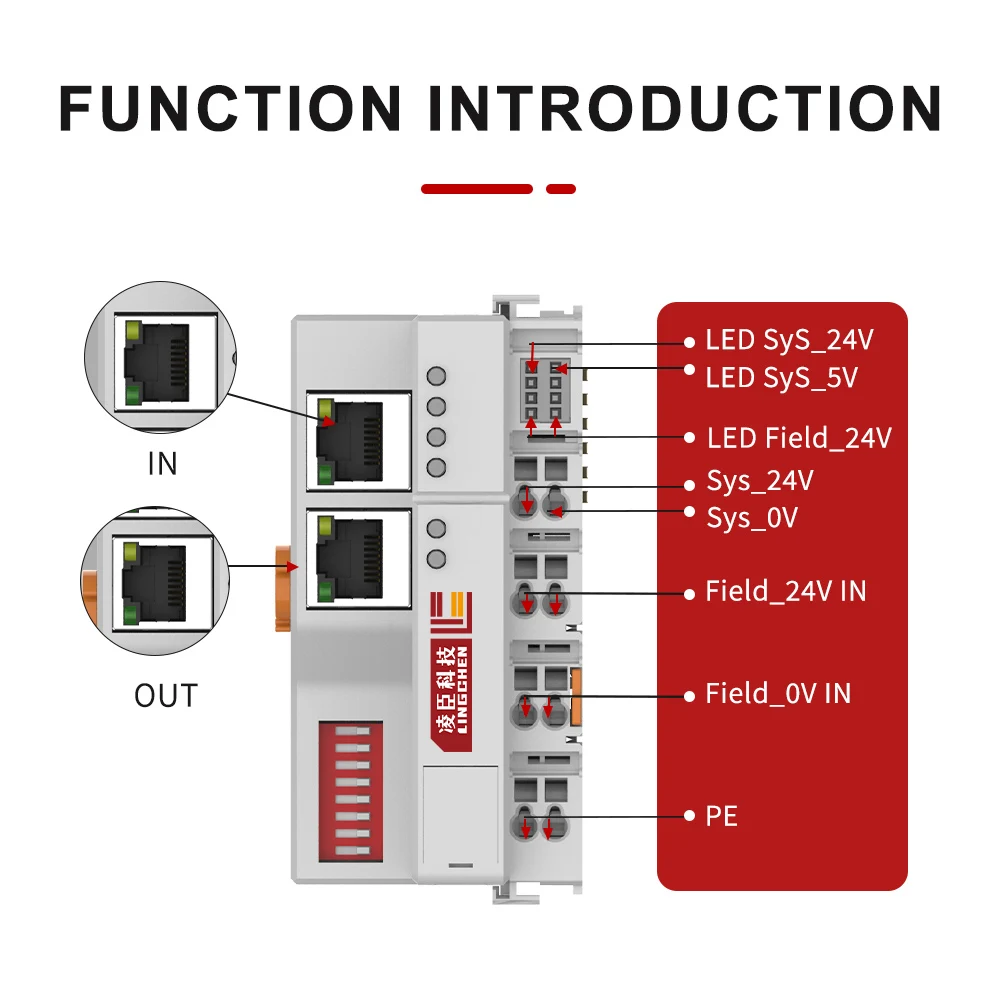 FUNCTION INTRODUCTION

IN

OUT

凌臣科技
LINGCHEN

LED SyS_24V
LED SyS_5V
LED Field_24V
Sys_24V
Sys_0V
Field_24V IN
Field_0V IN
PE