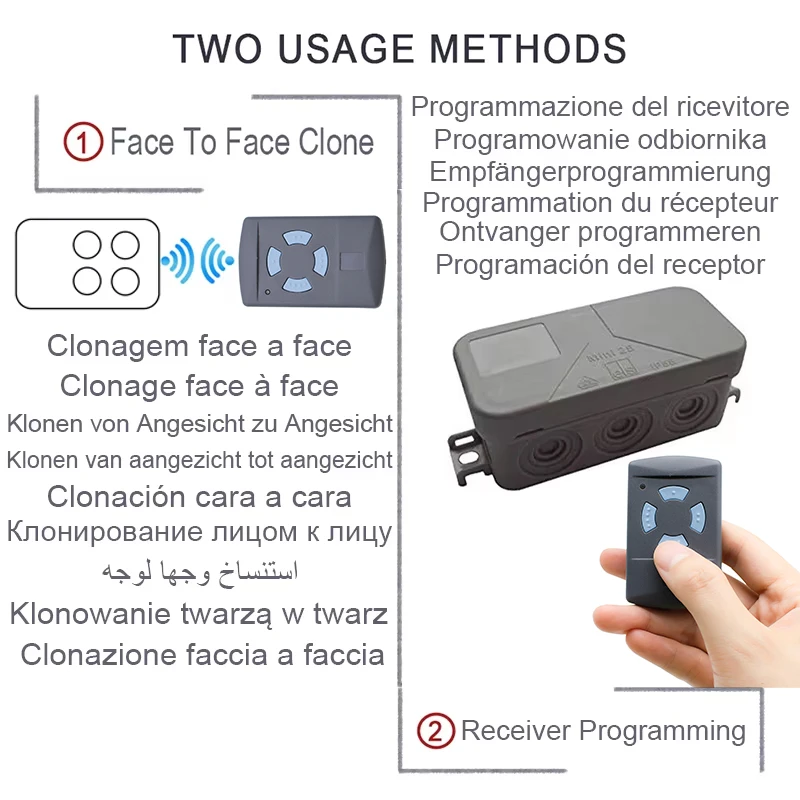 TWO USAGE METHODS

① Face To Face Clone

Clonagem face a face
Clonage face à face
Klonen von Angesicht zu Angesicht
Klonen van aangezicht tot aangezicht
Clonación cara a cara
Клонирование лицом к лицу
استنساخ وجها لوجه
Klonowanie twarzą w twarz
Clonazione faccia a faccia

Programmazione del ricevitore
Programowanie odbiornika
Empfängerprogrammierung
Programmation du récepteur
Ontvanger programmeren
Programación del receptor

Mini 28
IP66

② Receiver Programming