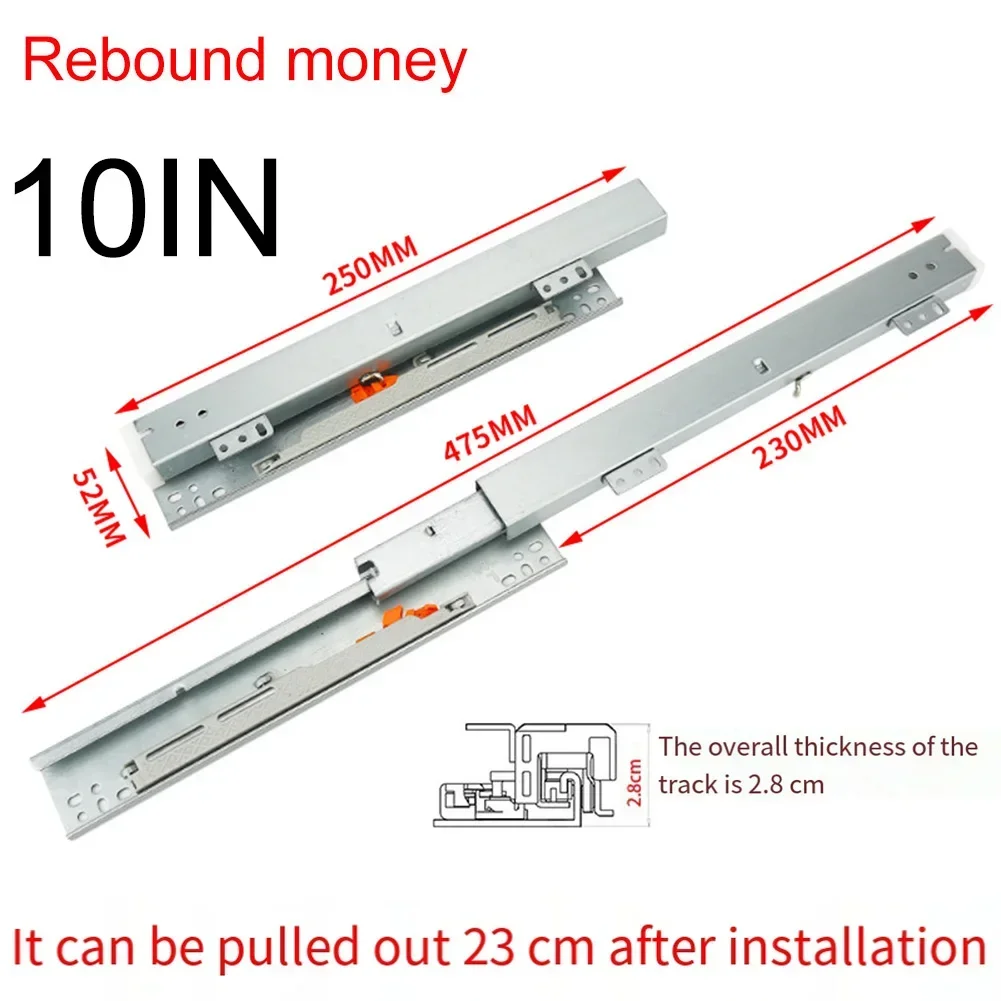 Rebound money

10IN

250MM

52MM

475MM

230MM

2.8cm

The overall thickness of the track is 2.8 cm

It can be pulled out 23 cm after installation