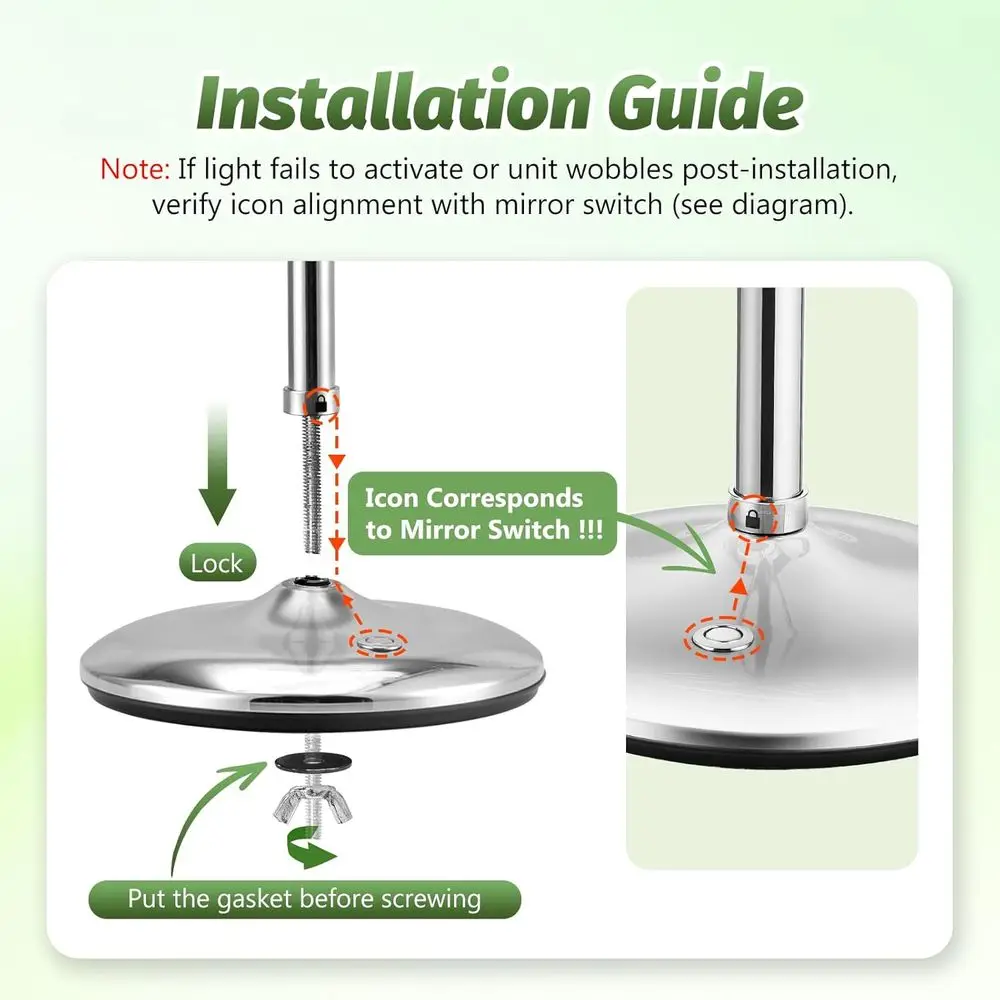 Installation Guide

Note: If light fails to activate or unit wobbles post-installation, verify icon alignment with mirror switch (see diagram).

Lock

Icon Corresponds to Mirror Switch !!!

Put the gasket before screwing