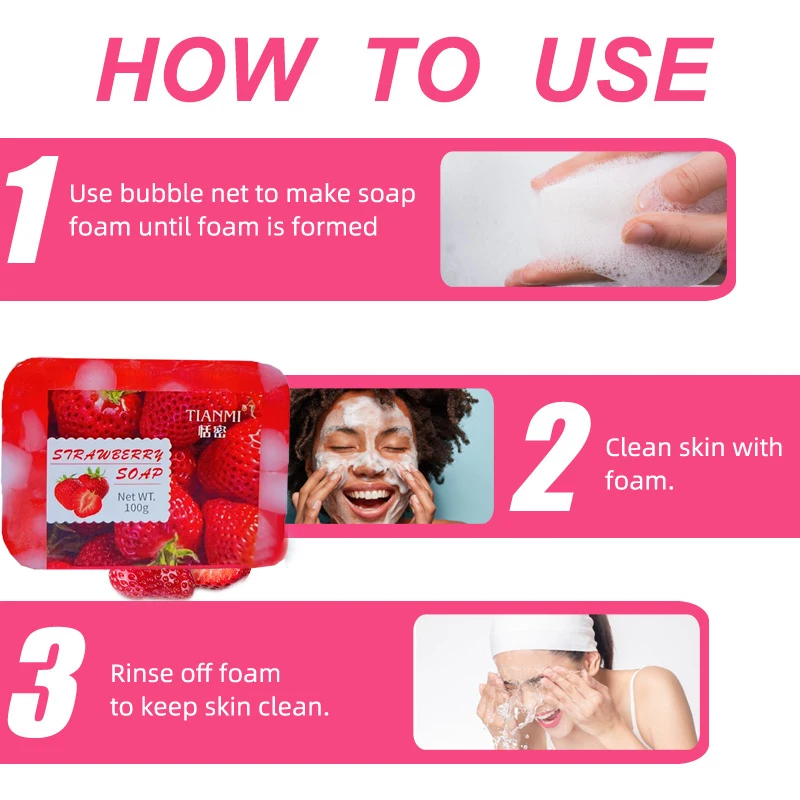 HOW TO USE

1 Use bubble net to make soap foam until foam is formed

TIANMI 恬密

STRAWBERRY SOAP

Net WT. 100g

2 Clean skin with foam.

3 Rinse off foam to keep skin clean.