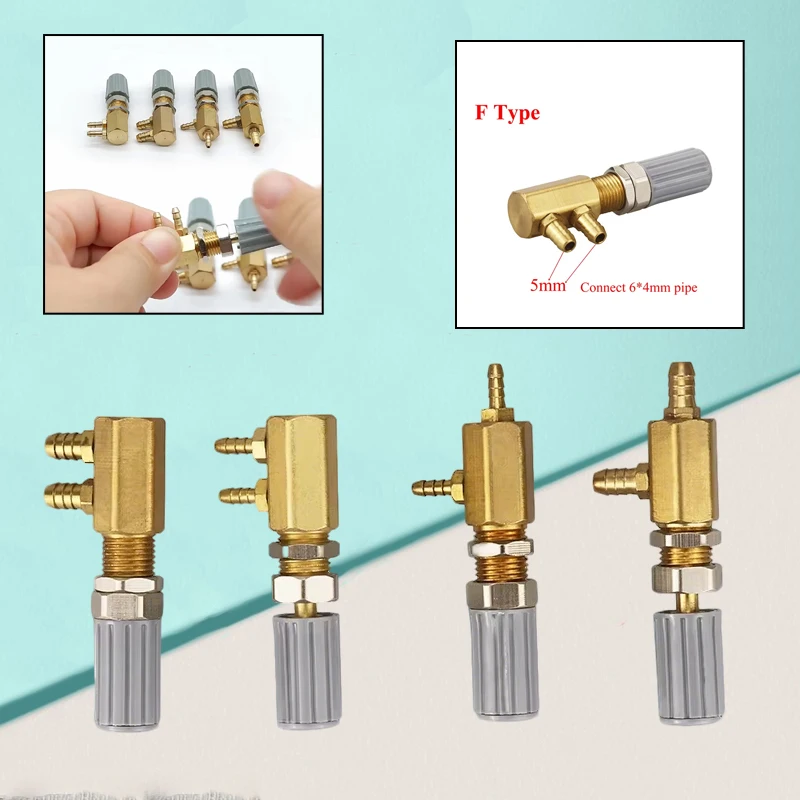 F Type

5mm Connect 6*4mm pipe