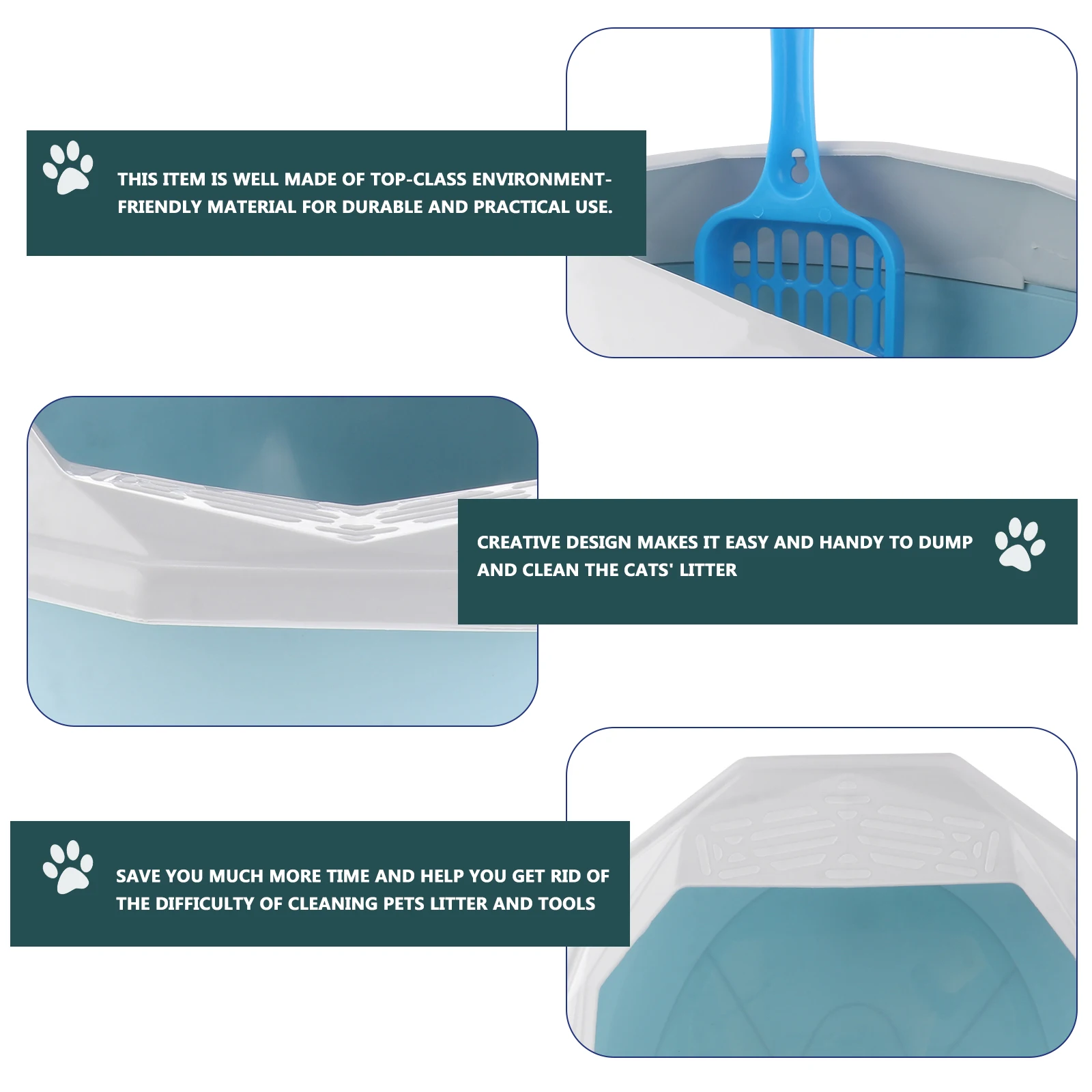 THIS ITEM IS WELL MADE OF TOP-CLASS ENVIRONMENT-FRIENDLY MATERIAL FOR DURABLE AND PRACTICAL USE.

CREATIVE DESIGN MAKES IT EASY AND HANDY TO DUMP AND CLEAN THE CATS' LITTER

SAVE YOU MUCH MORE TIME AND HELP YOU GET RID OF THE DIFFICULTY OF CLEANING PETS LITTER AND TOOLS