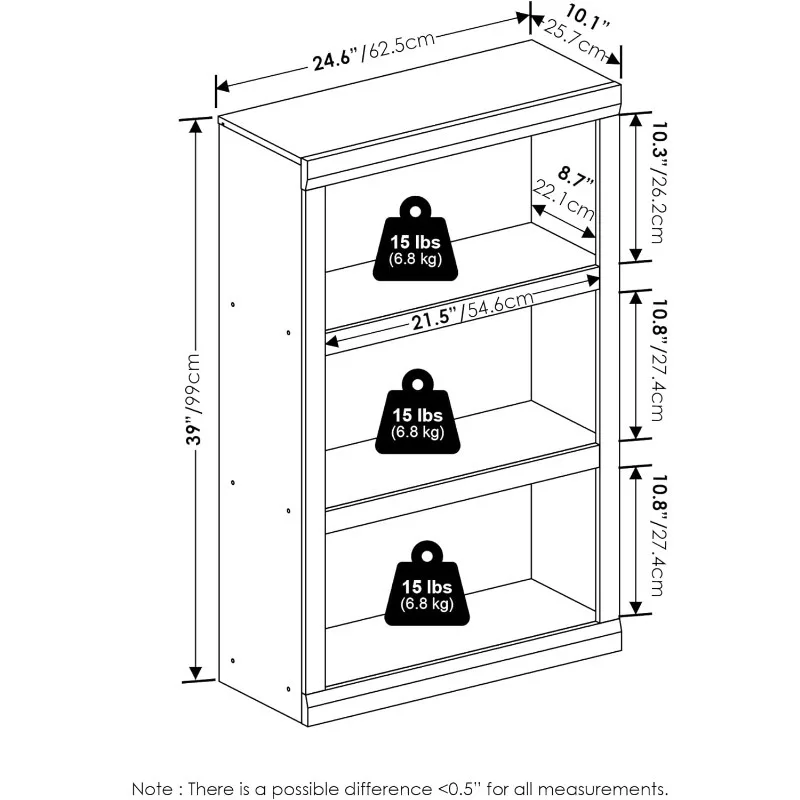 24.6"/62.5cm

10.1"/25.7cm

39"/99cm

10.3"/26.2cm

8.7"/22.1cm

15 lbs (6.8 kg)

21.5"/54.6cm

10.8"/27.4cm

15 lbs (6.8 kg)

10.8"/27.4cm

15 lbs (6.8 kg)

Note : There is a possible difference <0.5" for all measurements.