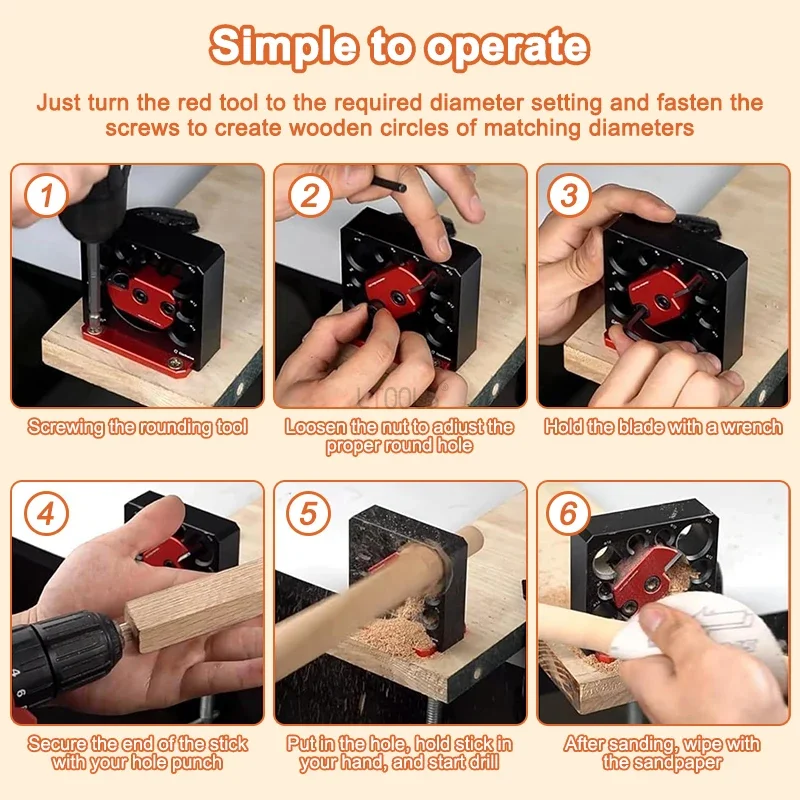 Simple to operate

Just turn the red tool to the required diameter setting and fasten the screws to create wooden circles of matching diameters

1

Screwing the rounding tool

2

Loosen the nut to adjust the proper round hole

3

Hold the blade with a wrench

4

Secure the end of the stick with your hole punch

5

Put in the hole, hold stick in your hand, and start drill

6

After sanding, wipe with the sandpaper