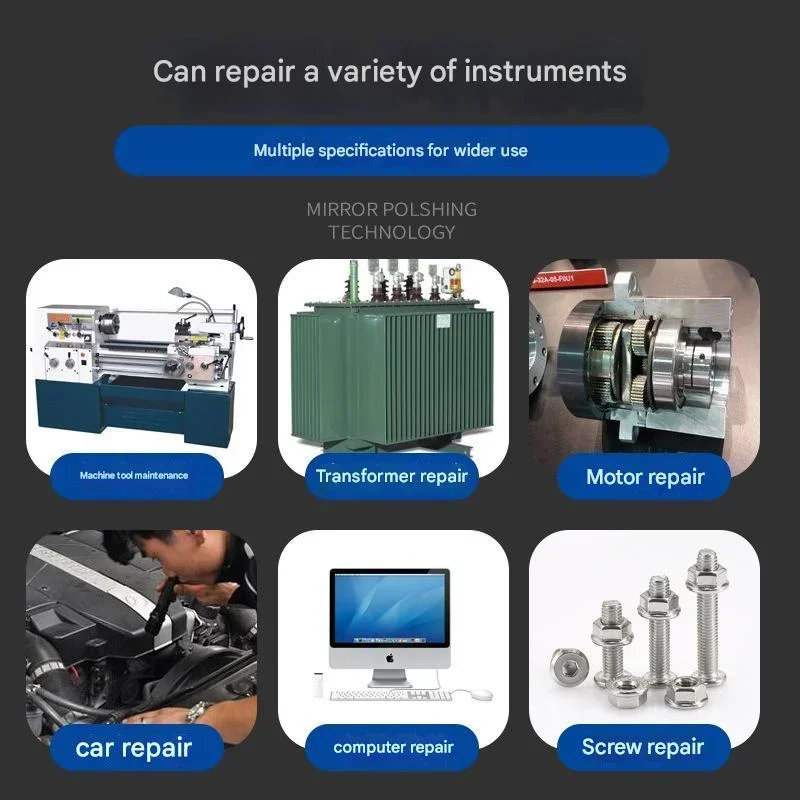 Can repair a variety of instruments

Multiple specifications for wider use

MIRROR POLSHING TECHNOLOGY

Machine tool maintenance

Transformer repair

Motor repair

car repair

computer repair

Screw repair