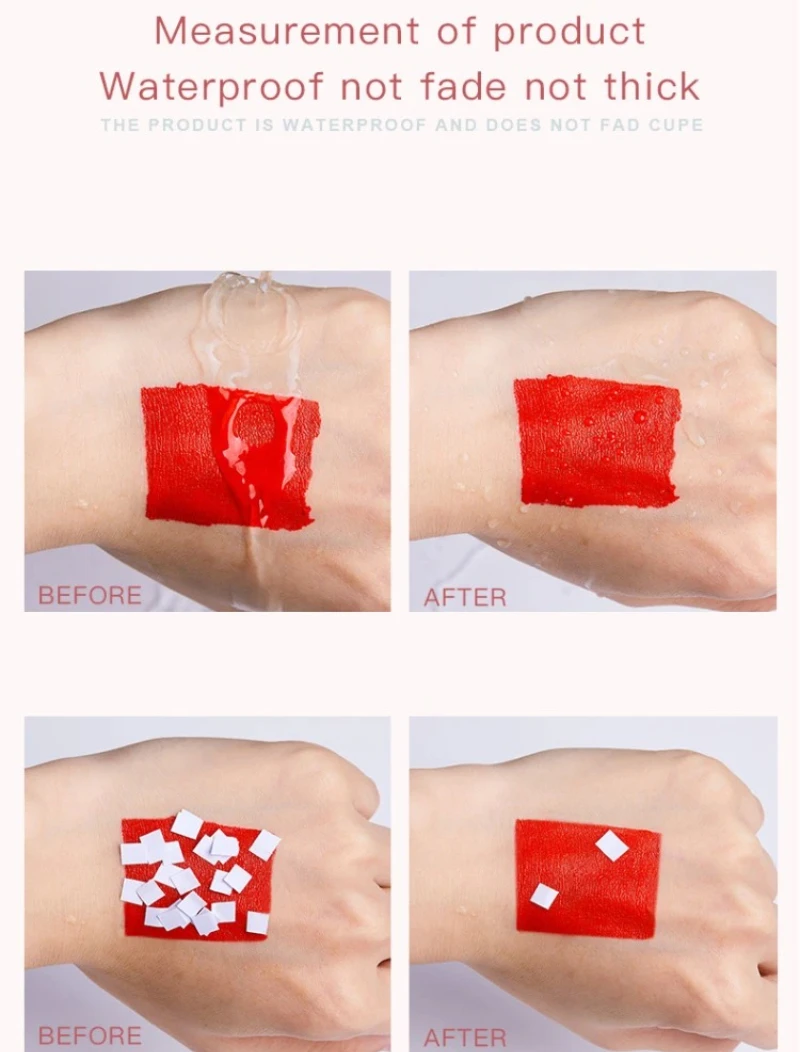 Measurement of product
Waterproof not fade not thick
THE PRODUCT IS WATERPROOF AND DOES NOT FAD CUPE

BEFORE

AFTER

BEFORE

AFTER