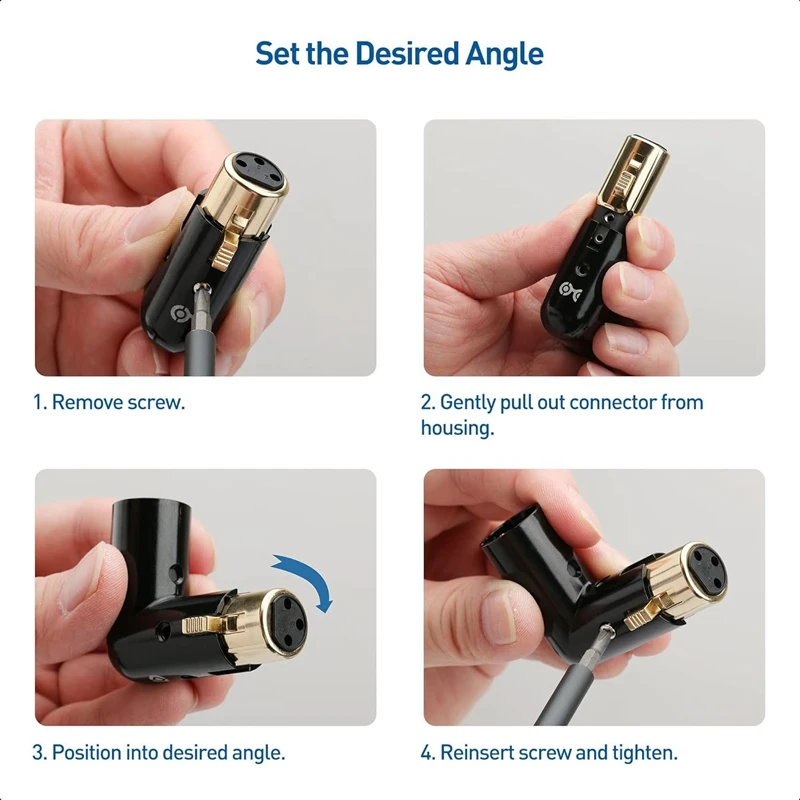 Set the Desired Angle

1. Remove screw.

2. Gently pull out connector from housing.

3. Position into desired angle.

4. Reinsert screw and tighten.