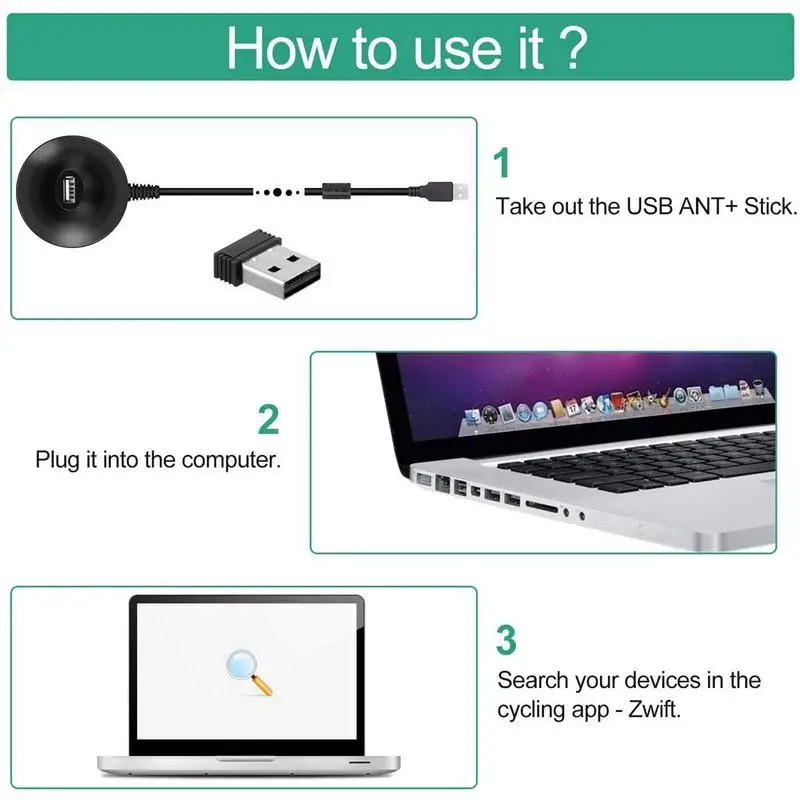 How to use it ?

1
Take out the USB ANT+ Stick.

2
Plug it into the computer.

3
Search your devices in the cycling app - Zwift.