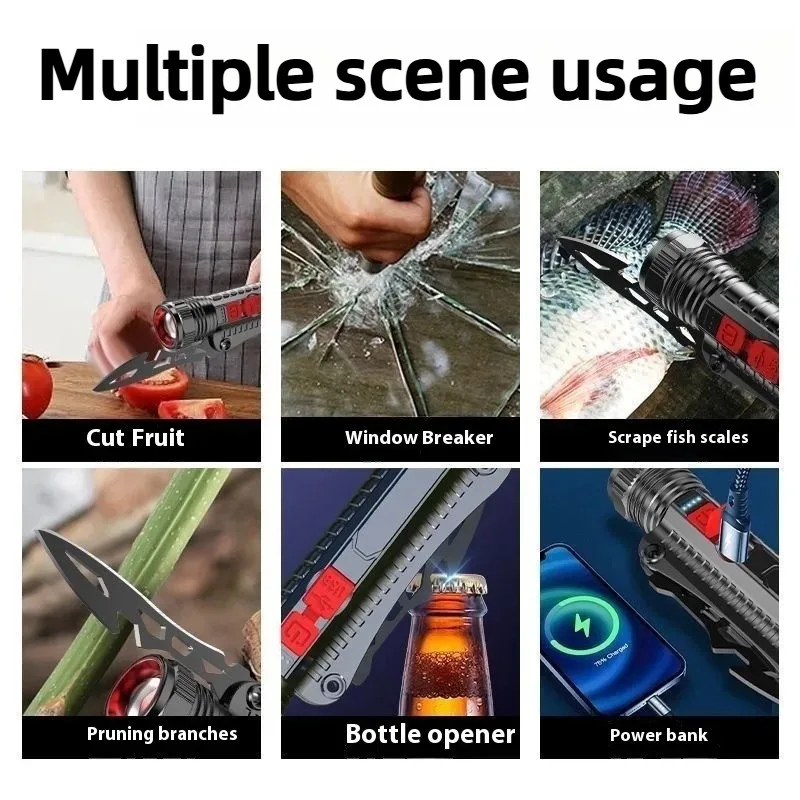 Multiple scene usage

Cut Fruit

Window Breaker

Scrape fish scales

Pruning branches

Bottle opener

75% Charged

Power bank