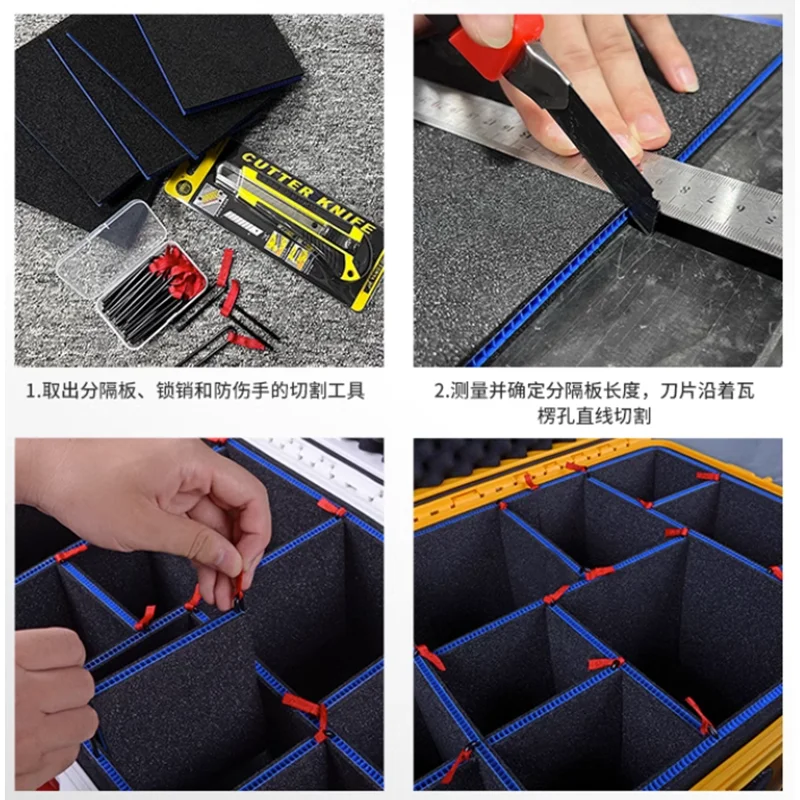 CUTTER KNIFE

1.取出分隔板、锁销和防伤手的切割工具

2.测量并确定分隔板长度，刀片沿着瓦楞孔直线切割