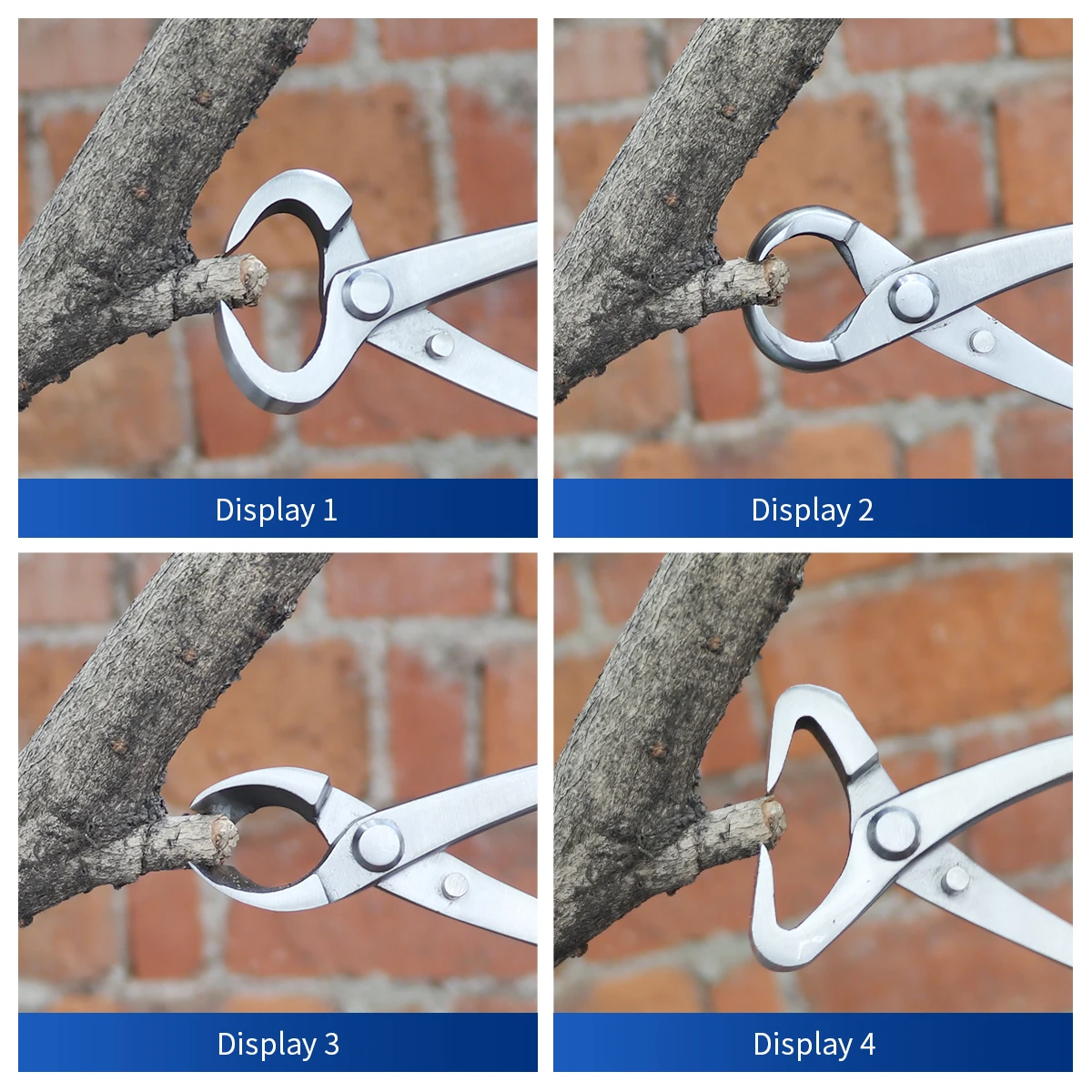 Display 1

Display 2

Display 3

Display 4