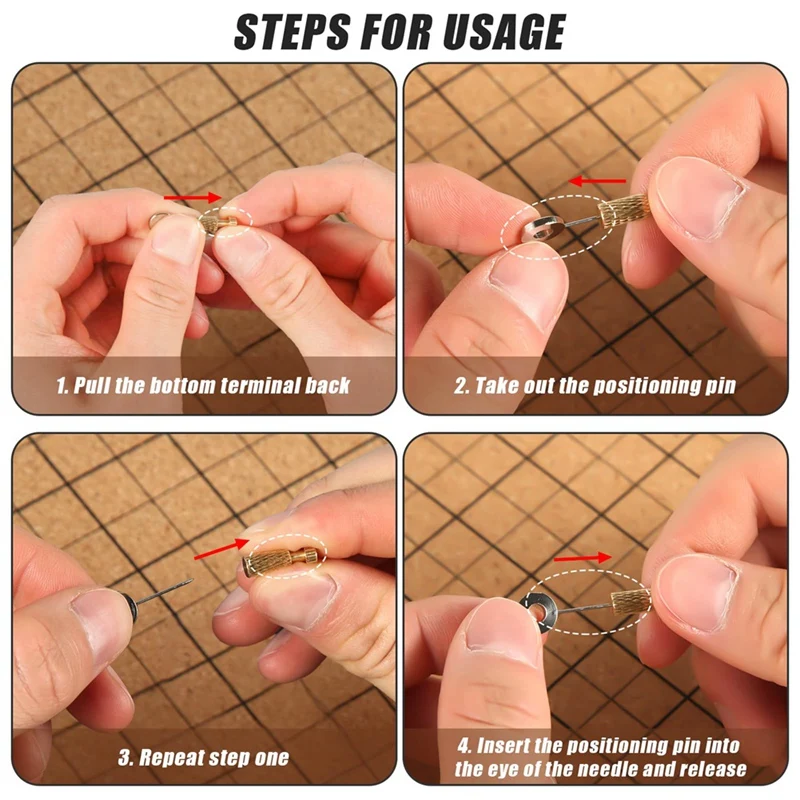 STEPS FOR USAGE

1. Pull the bottom terminal back

2. Take out the positioning pin

3. Repeat step one

4. Insert the positioning pin into the eye of the needle and release