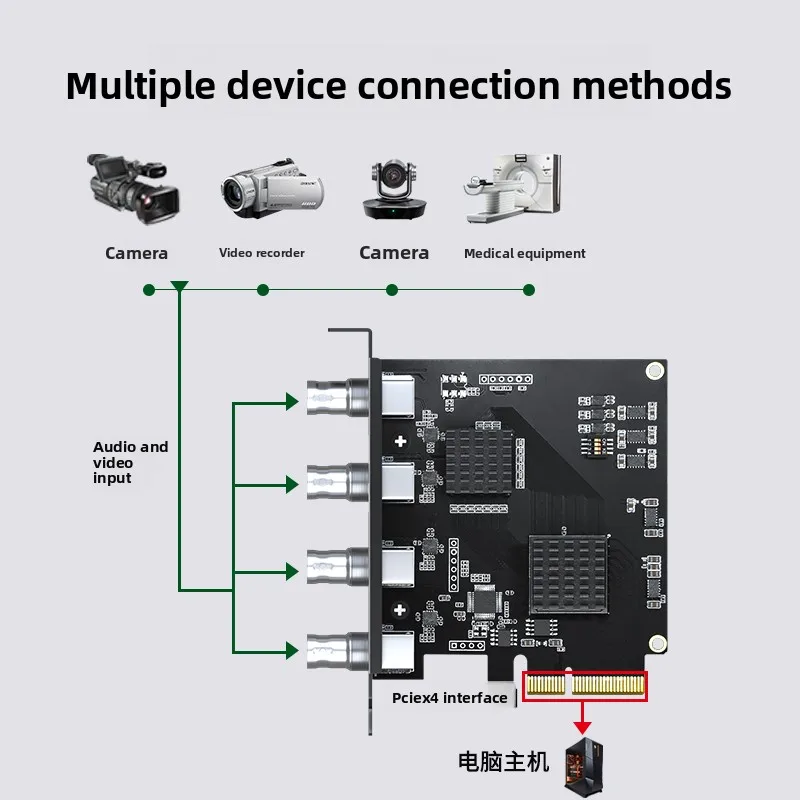 Multiple device connection methods

Camera

Video recorder

Camera

Medical equipment

Audio and video input

Pciex4 interface

电脑主机