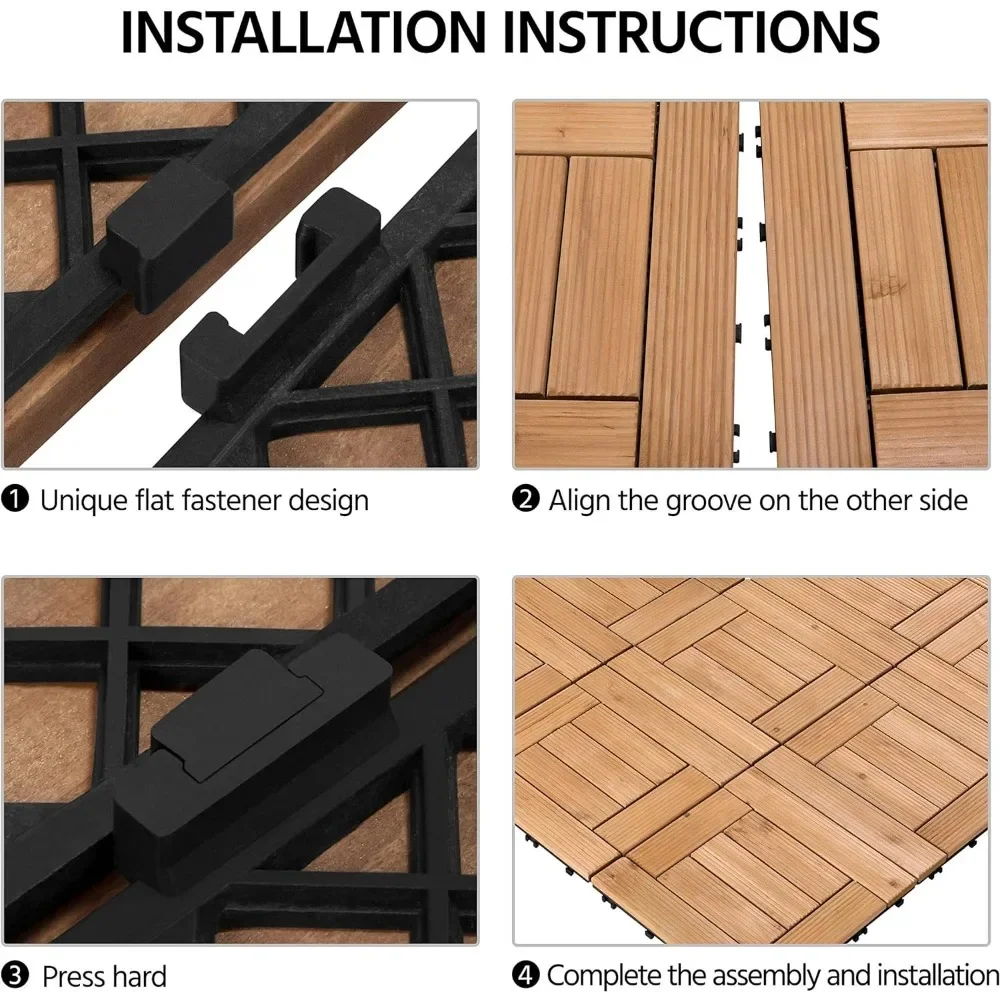 INSTALLATION INSTRUCTIONS

❶ Unique flat fastener design

❷ Align the groove on the other side

❸ Press hard

❹ Complete the assembly and installation