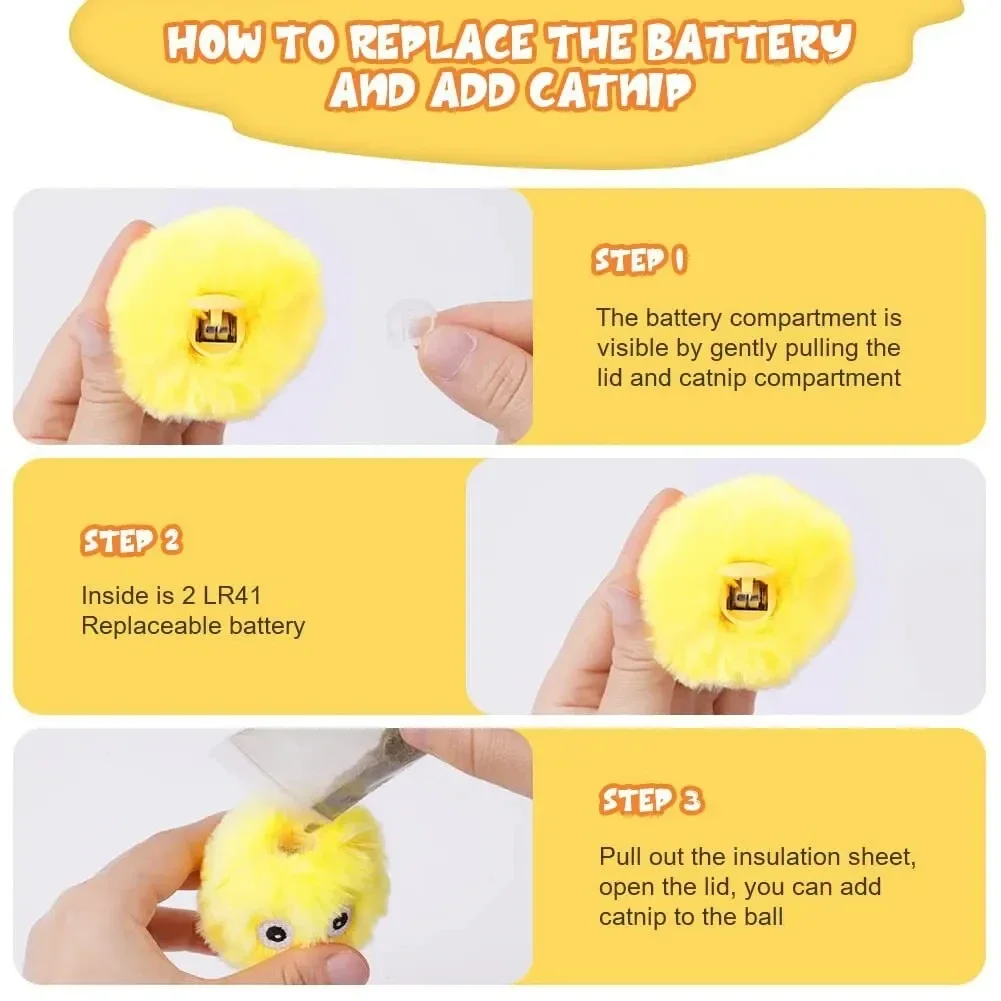 HOW TO REPLACE THE BATTERY AND ADD CATNIP

STEP 1

The battery compartment is visible by gently pulling the lid and catnip compartment

STEP 2

Inside is 2 LR41 Replaceable battery

STEP 3

Pull out the insulation sheet, open the lid, you can add catnip to the ball