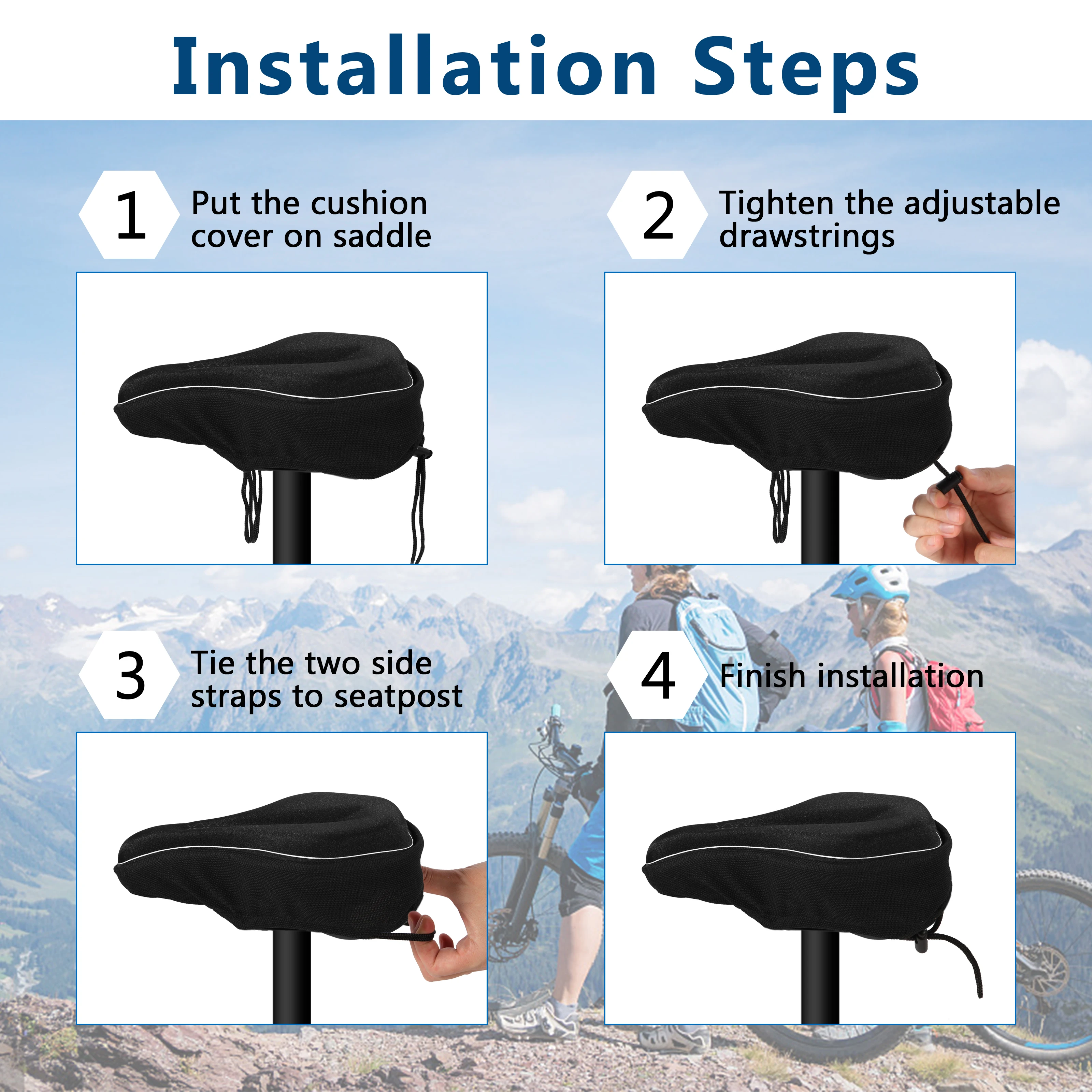 Installation Steps

1 Put the cushion cover on saddle

2 Tighten the adjustable drawstrings

3 Tie the two side straps to seatpost

4 Finish installation