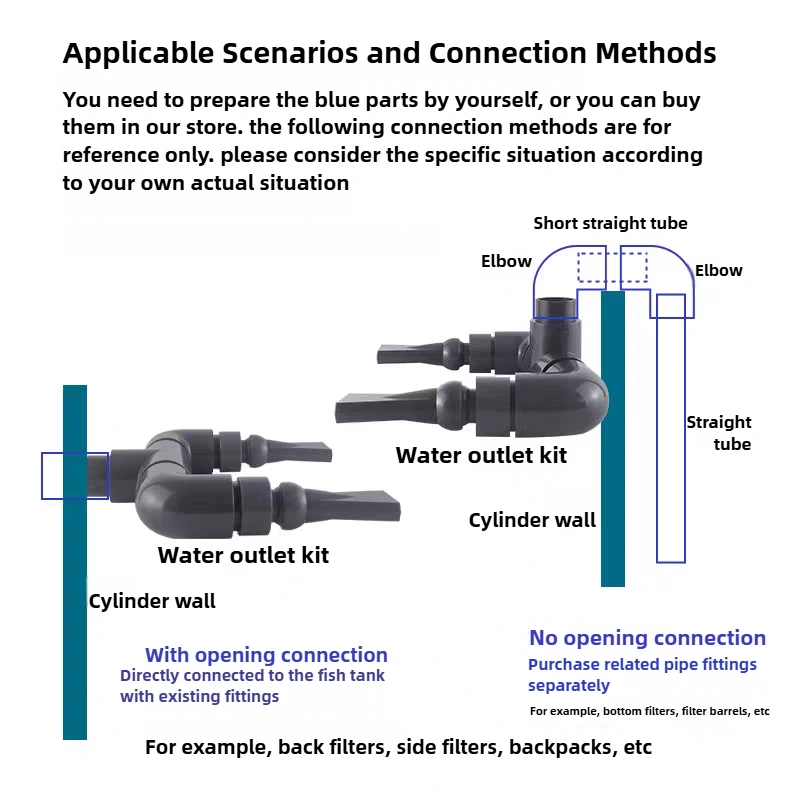 Applicable Scenarios and Connection Methods

You need to prepare the blue parts by yourself, or you can buy them in our store. the following connection methods are for reference only. please consider the specific situation according to your own actual situation

Short straight tube

Elbow

Elbow

Straight tube

Water outlet kit

Cylinder wall

Water outlet kit

Cylinder wall

With opening connection
Directly connected to the fish tank with existing fittings

No opening connection
Purchase related pipe fittings separately

For example, bottom filters, filter barrels, etc

For example, back filters, side filters, backpacks, etc