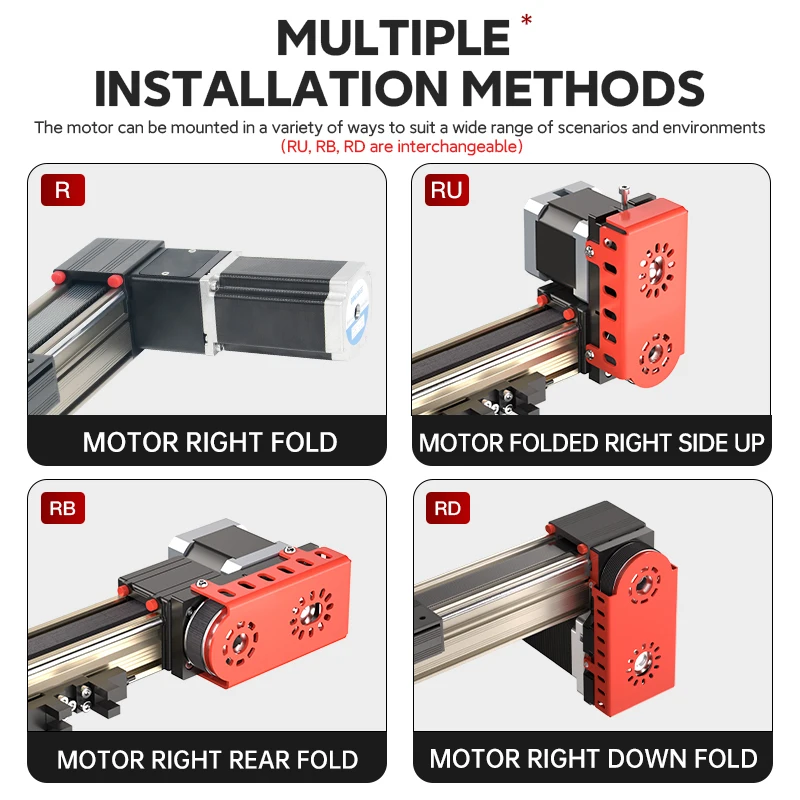 MULTIPLE *
INSTALLATION METHODS

The motor can be mounted in a variety of ways to suit a wide range of scenarios and environments
(RU, RB, RD are interchangeable)

R

MOTOR RIGHT FOLD

RU

MOTOR FOLDED RIGHT SIDE UP

RB

MOTOR RIGHT REAR FOLD

RD

MOTOR RIGHT DOWN FOLD