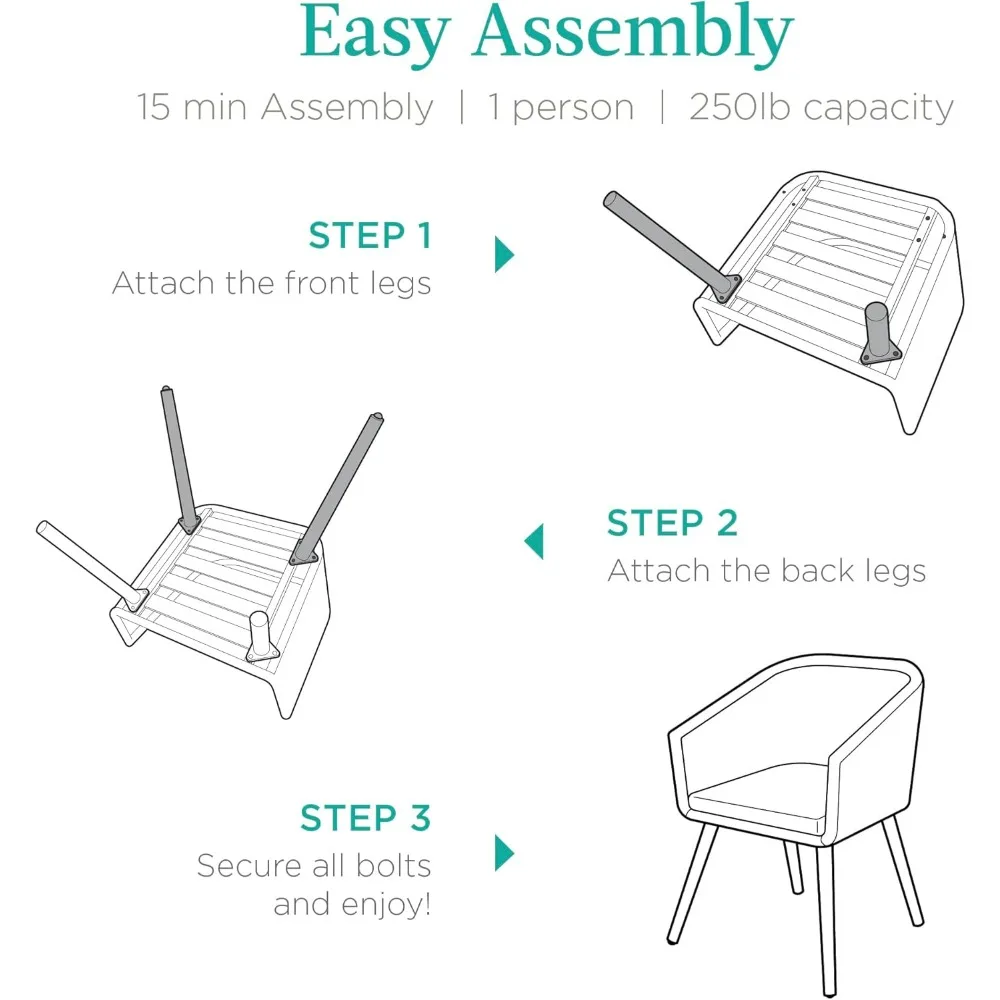 Easy Assembly

15 min Assembly | 1 person | 250lb capacity

STEP 1
Attach the front legs

STEP 2
Attach the back legs

STEP 3
Secure all bolts and enjoy!