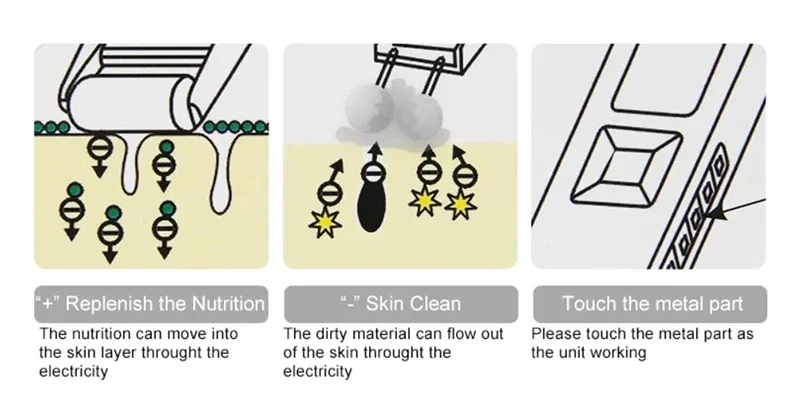 "+" Replenish the Nutrition

The nutrition can move into the skin layer throught the electricity

"-" Skin Clean

The dirty material can flow out of the skin throught the electricity

Touch the metal part

Please touch the metal part as the unit working