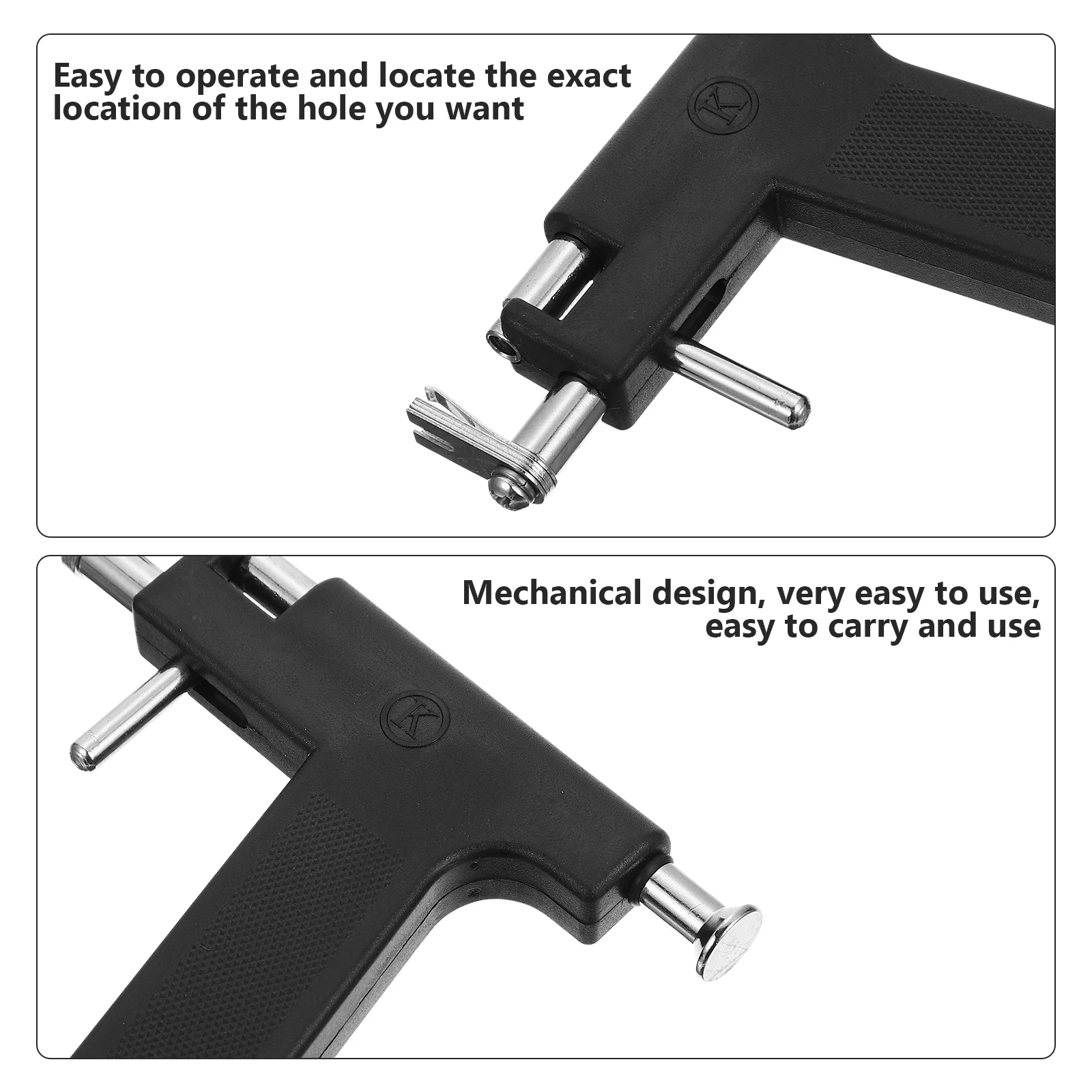 Easy to operate and locate the exact location of the hole you want

K

Mechanical design, very easy to use, easy to carry and use

K