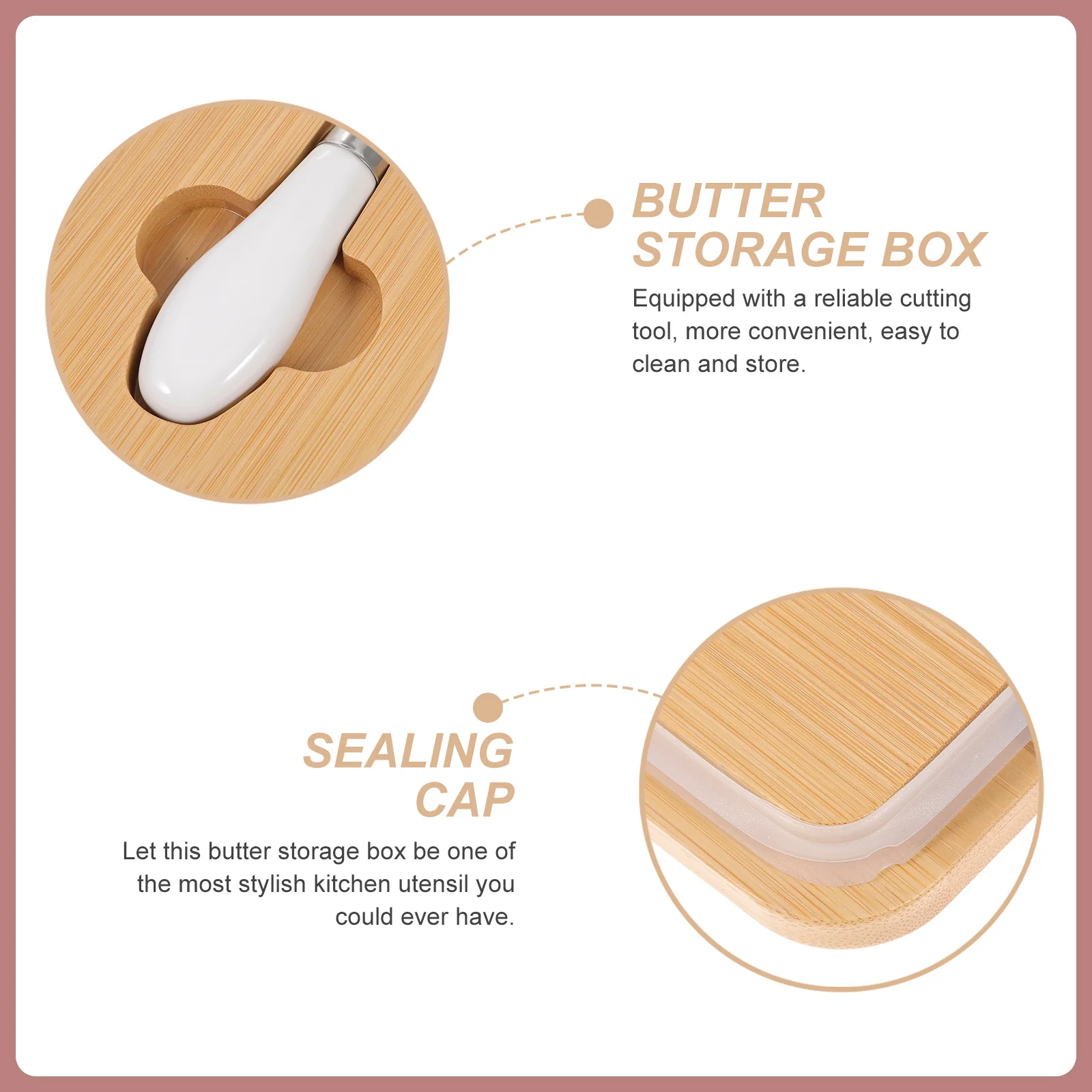 BUTTER STORAGE BOX

Equipped with a reliable cutting tool, more convenient, easy to clean and store.

SEALING CAP

Let this butter storage box be one of the most stylish kitchen utensil you could ever have.