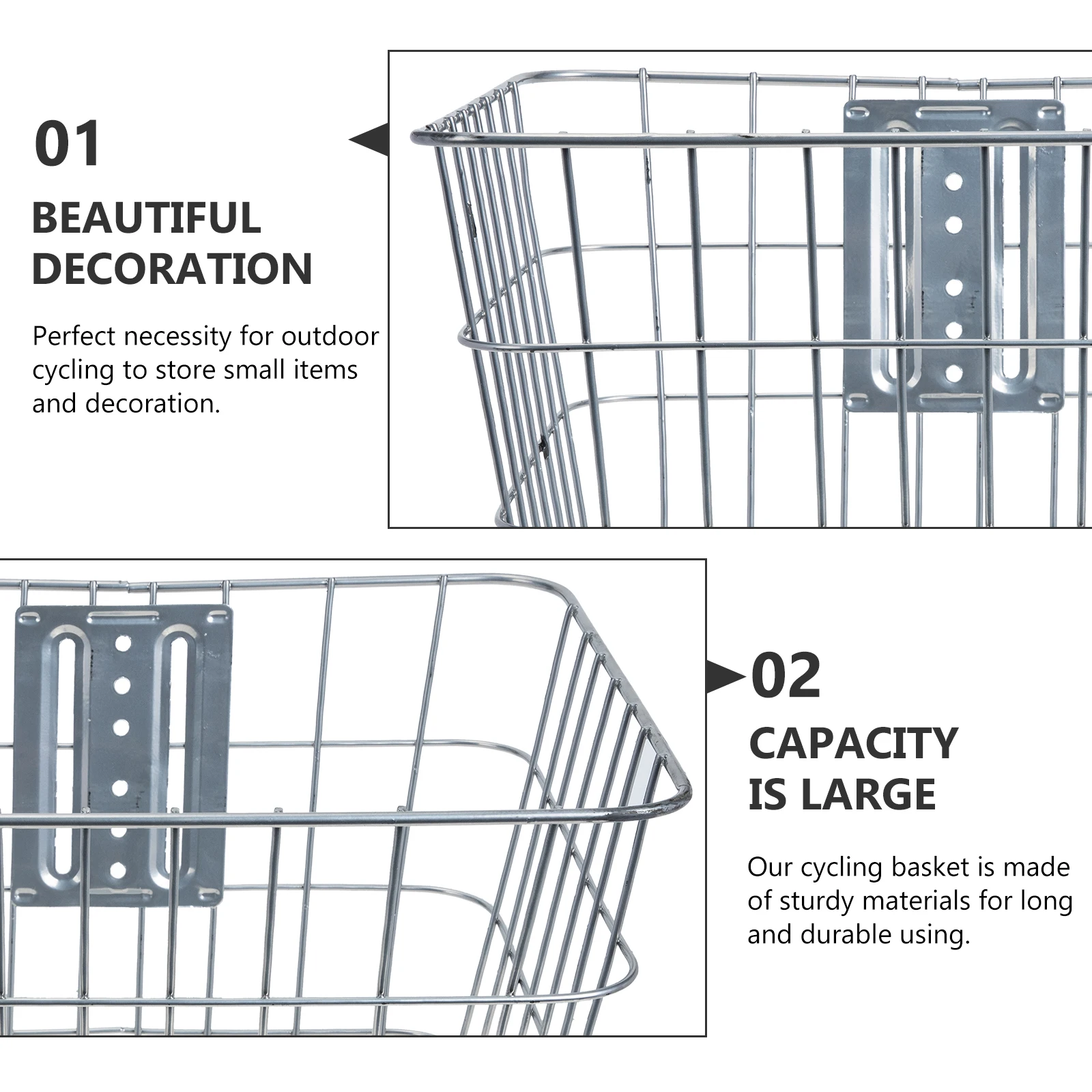 01

BEAUTIFUL DECORATION

Perfect necessity for outdoor cycling to store small items and decoration.

02

CAPACITY IS LARGE

Our cycling basket is made of sturdy materials for long and durable using.