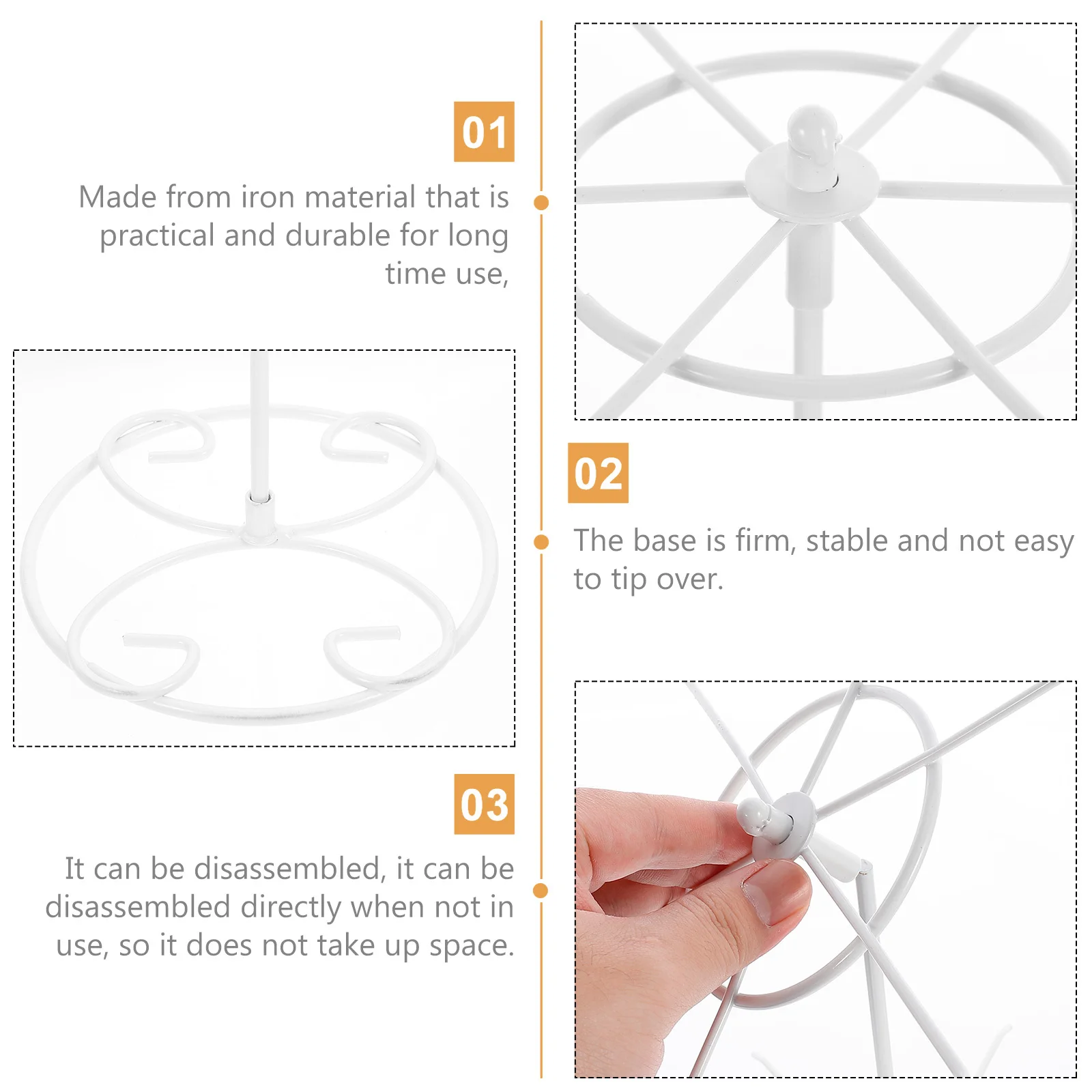 01

Made from iron material that is practical and durable for long time use,

02

The base is firm, stable and not easy to tip over.

03

It can be disassembled, it can be disassembled directly when not in use, so it does not take up space.