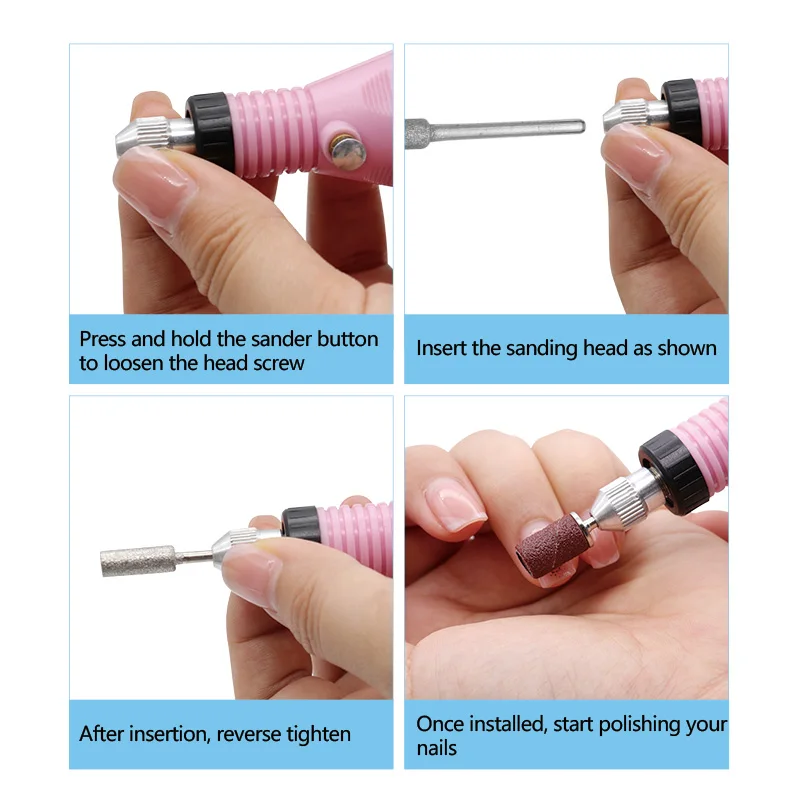 Press and hold the sander button to loosen the head screw

Insert the sanding head as shown

After insertion, reverse tighten

Once installed, start polishing your nails