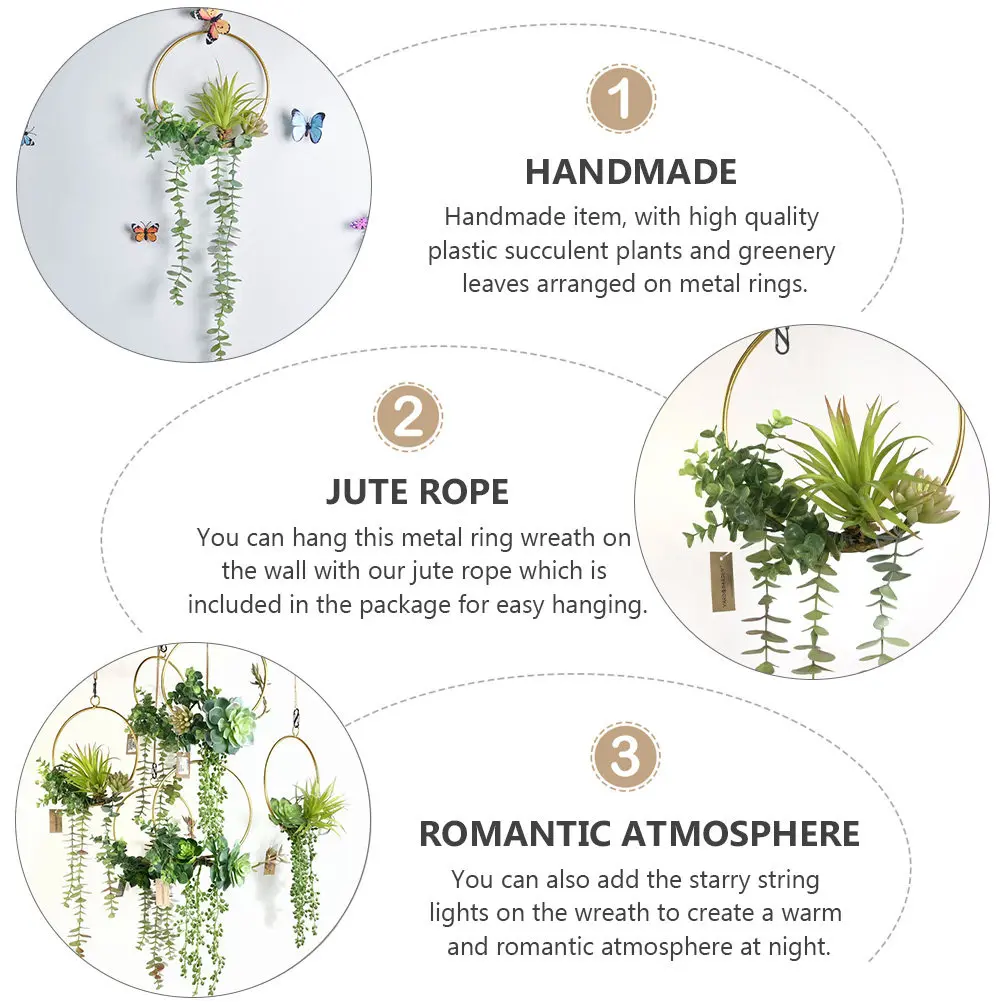 1

HANDMADE

Handmade item, with high quality plastic succulent plants and greenery leaves arranged on metal rings.

2

JUTE ROPE

You can hang this metal ring wreath on the wall with our jute rope which is included in the package for easy hanging.

3

ROMANTIC ATMOSPHERE

You can also add the starry string lights on the wreath to create a warm and romantic atmosphere at night.