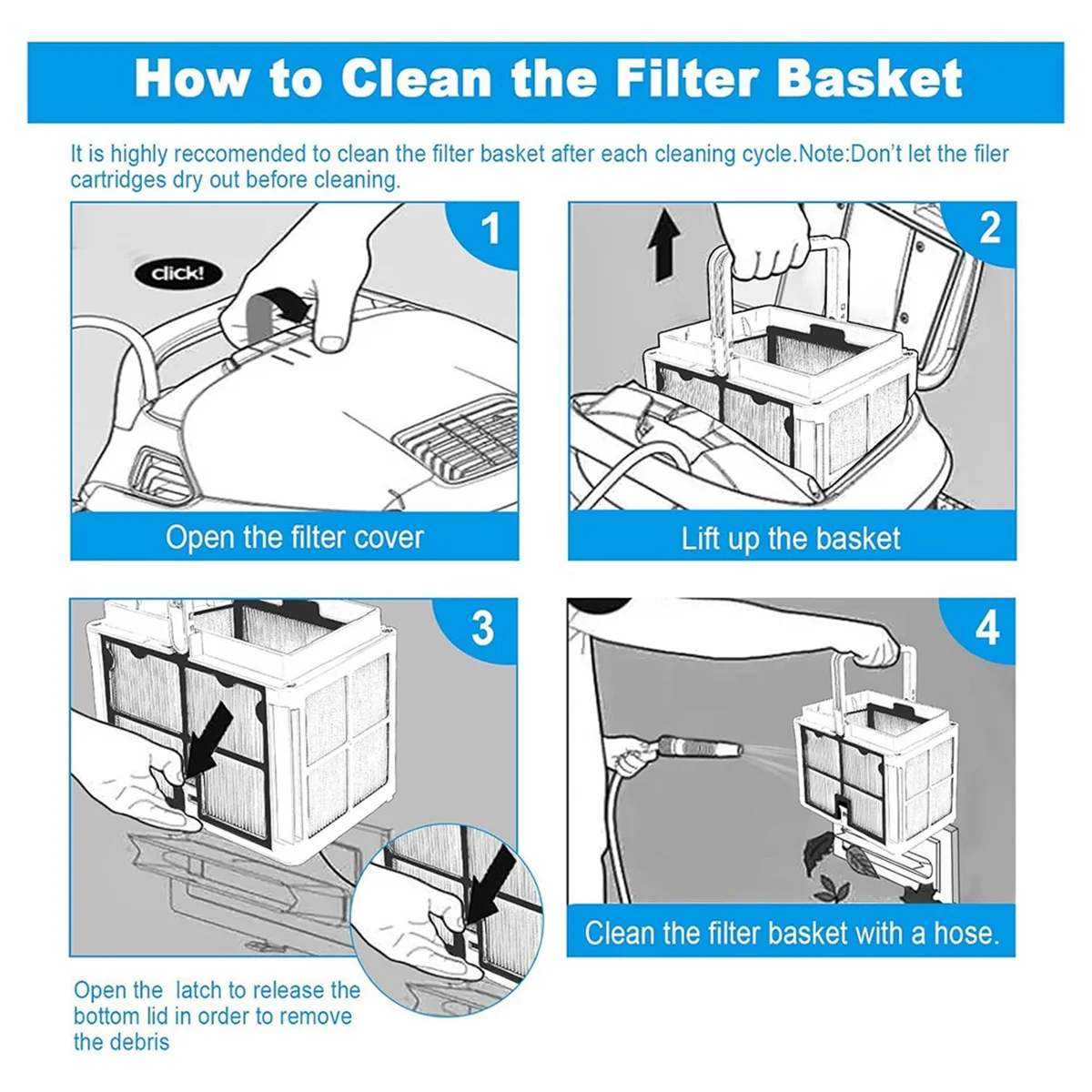 How to Clean the Filter Basket

It is highly reccomended to clean the filter basket after each cleaning cycle.Note:Don't let the filer cartridges dry out before cleaning.

1

click!

Open the filter cover

2

Lift up the basket

3

Open the  latch to release the bottom lid in order to remove the debris

4

Clean the filter basket with a hose.