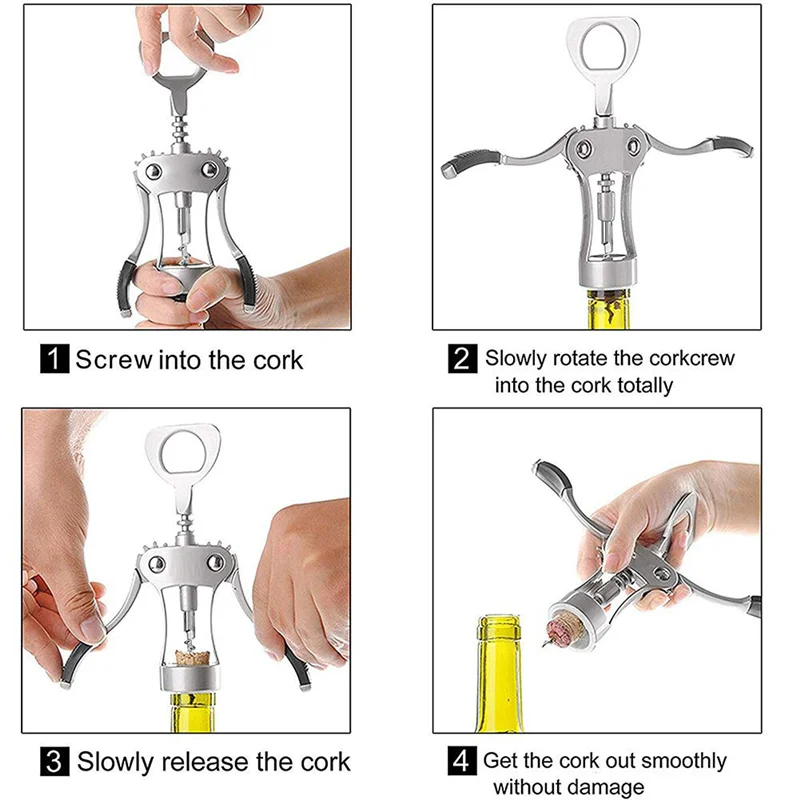 1 Screw into the cork

2 Slowly rotate the corkcrew into the cork totally

3 Slowly release the cork

4 Get the cork out smoothly without damage