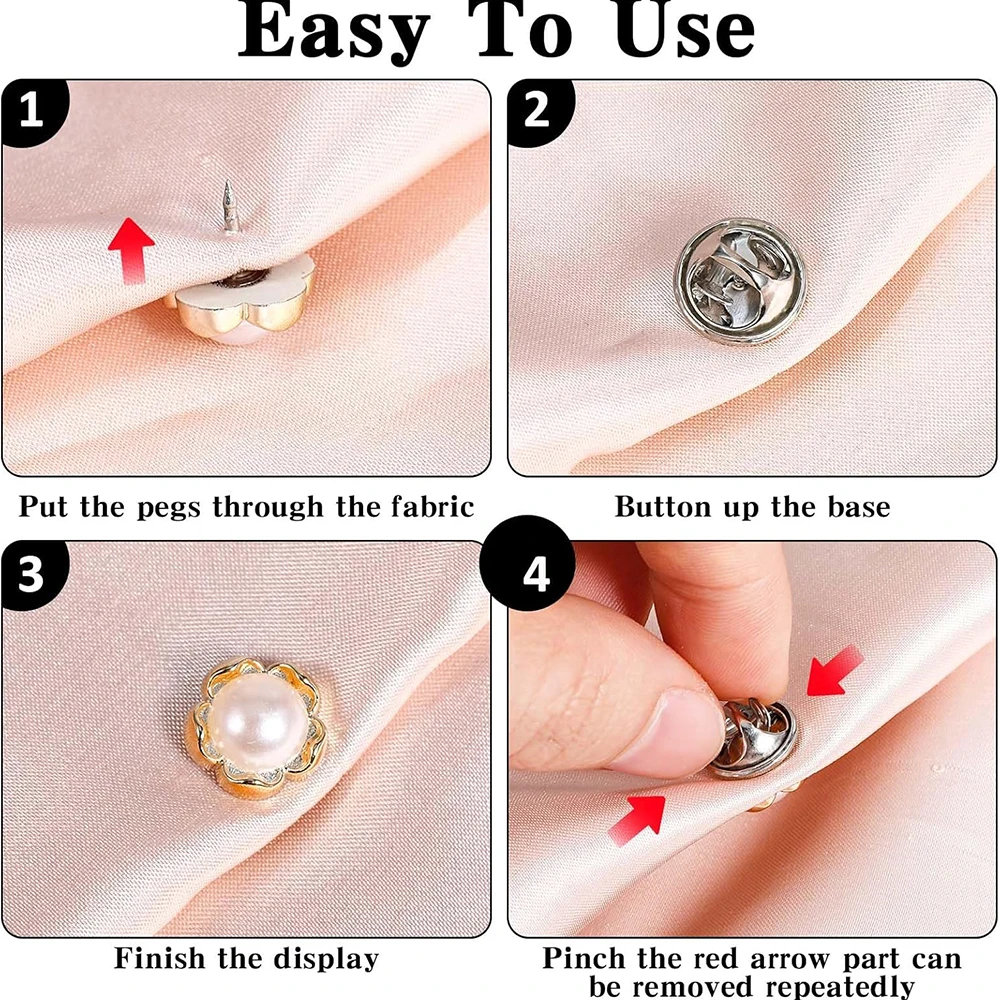 Easy To Use

1

Put the pegs through the fabric

2

Button up the base

3

Finish the display

4

Pinch the red arrow part can be removed repeatedly