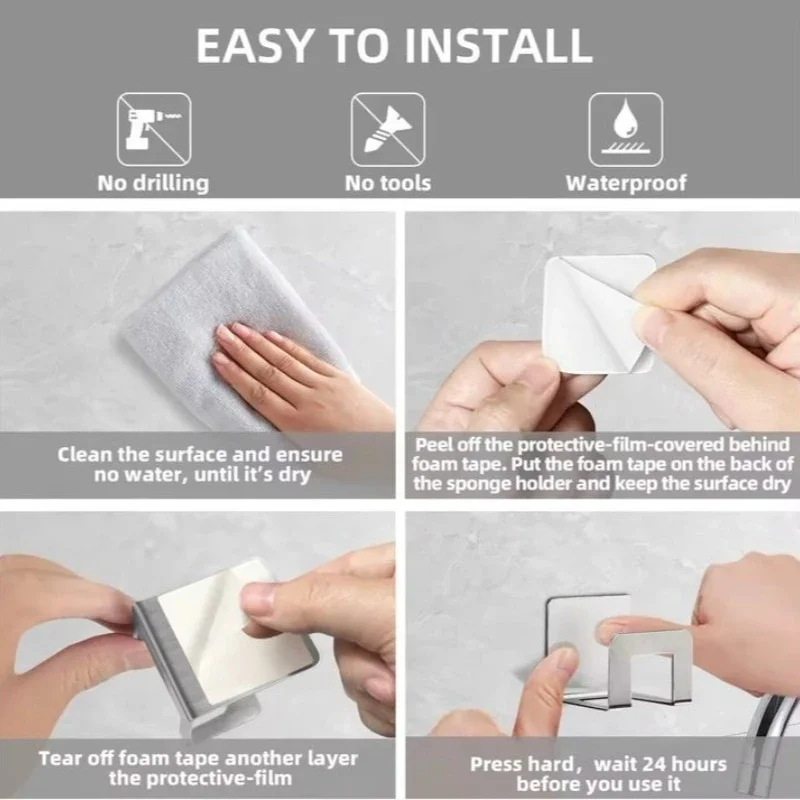 EASY TO INSTALL

No drilling

No tools

Waterproof

Clean the surface and ensure no water, until it's dry

Peel off the protective-film-covered behind foam tape. Put the foam tape on the back of the sponge holder and keep the surface dry

Tear off foam tape another layer the protective-film

Press hard, wait 24 hours before you use it