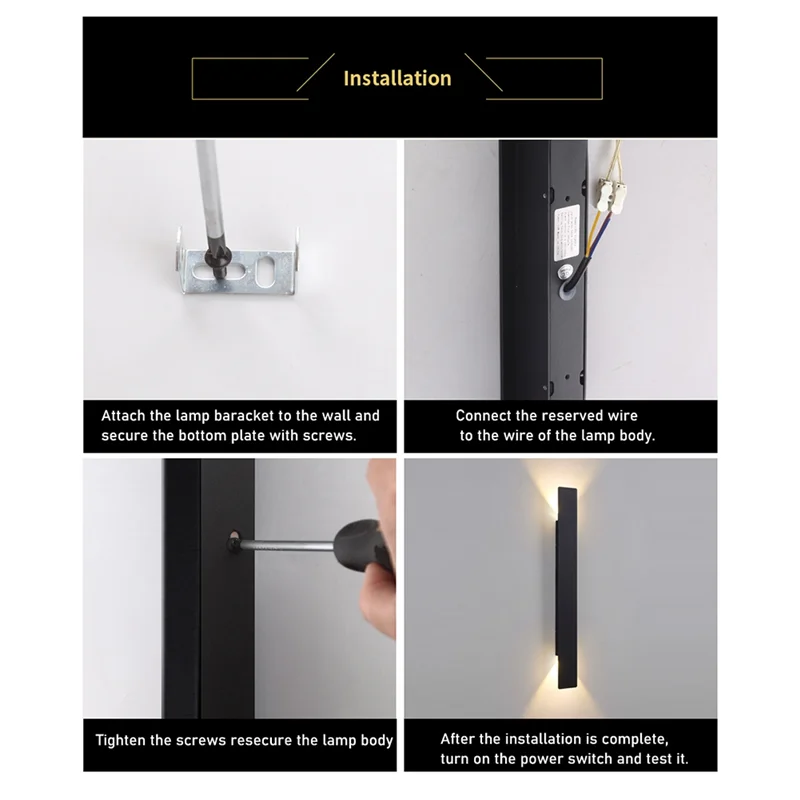 Installation

Attach the lamp baracket to the wall and secure the bottom plate with screws.

Connect the reserved wire to the wire of the lamp body.

Tighten the screws resecure the lamp body

After the installation is complete, turn on the power switch and test it.