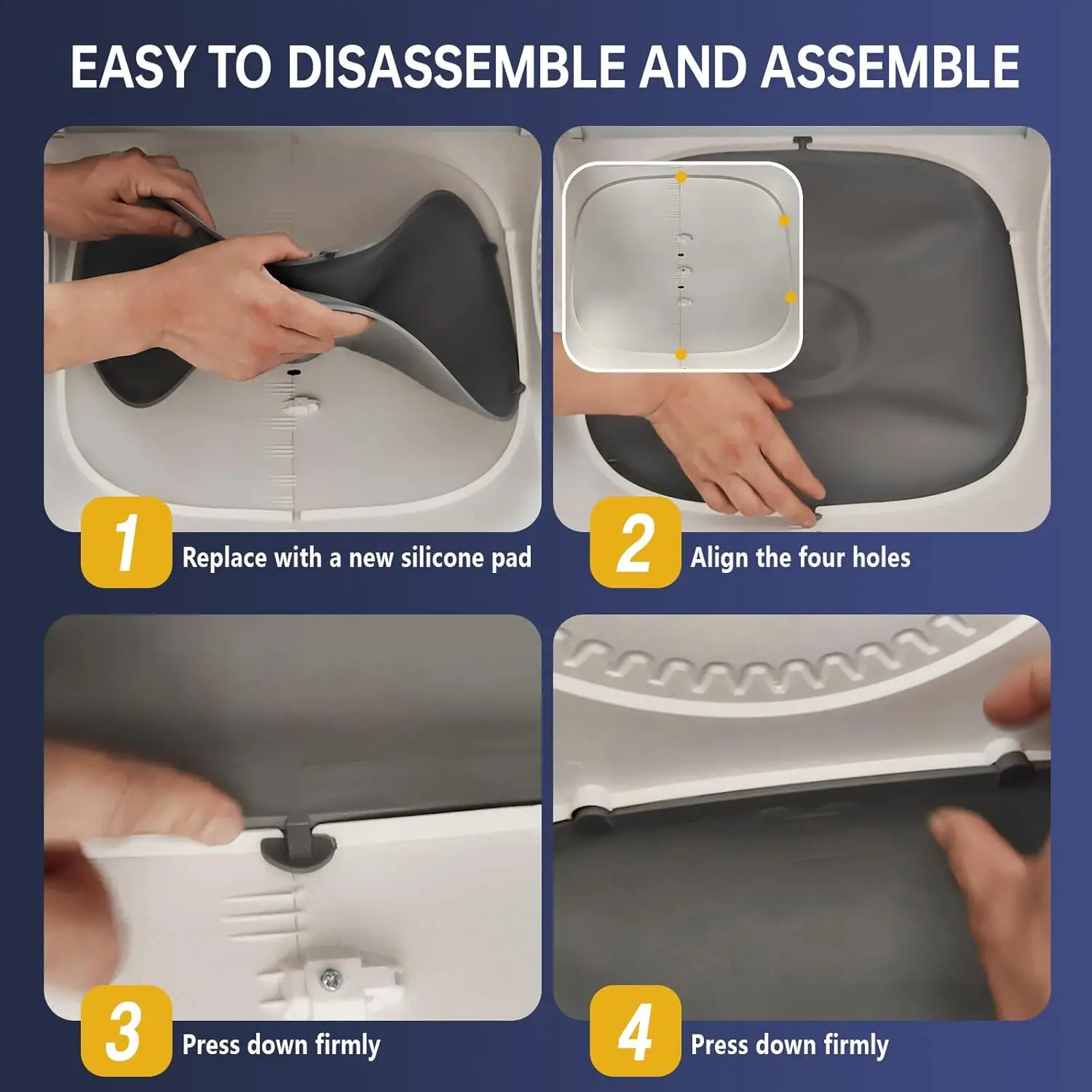 EASY TO DISASSEMBLE AND ASSEMBLE

1 Replace with a new silicone pad

2 Align the four holes

3 Press down firmly

4 Press down firmly